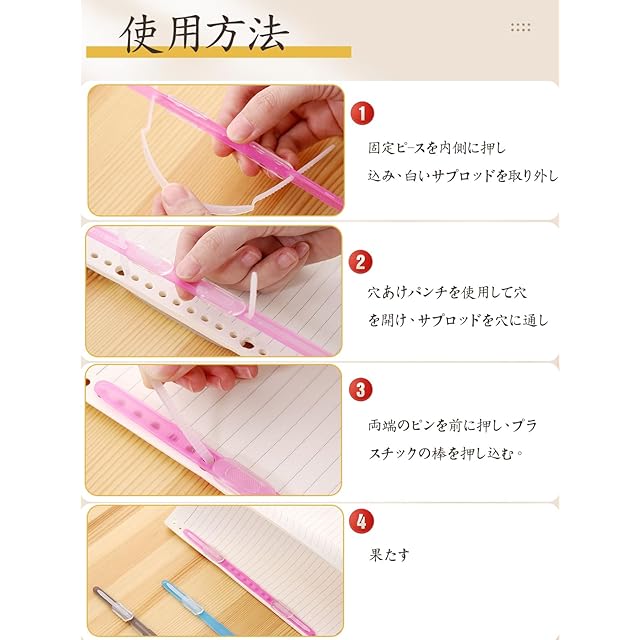 使用方法

1

固定ピースを内側に押し込み、白いサブロッドを取り外し

2

穴あけパンチを使用して穴を開け、サブロッドを穴に通し

3

両端のピンを前に押しプラスチックの棒を押し込む。

4

果たす