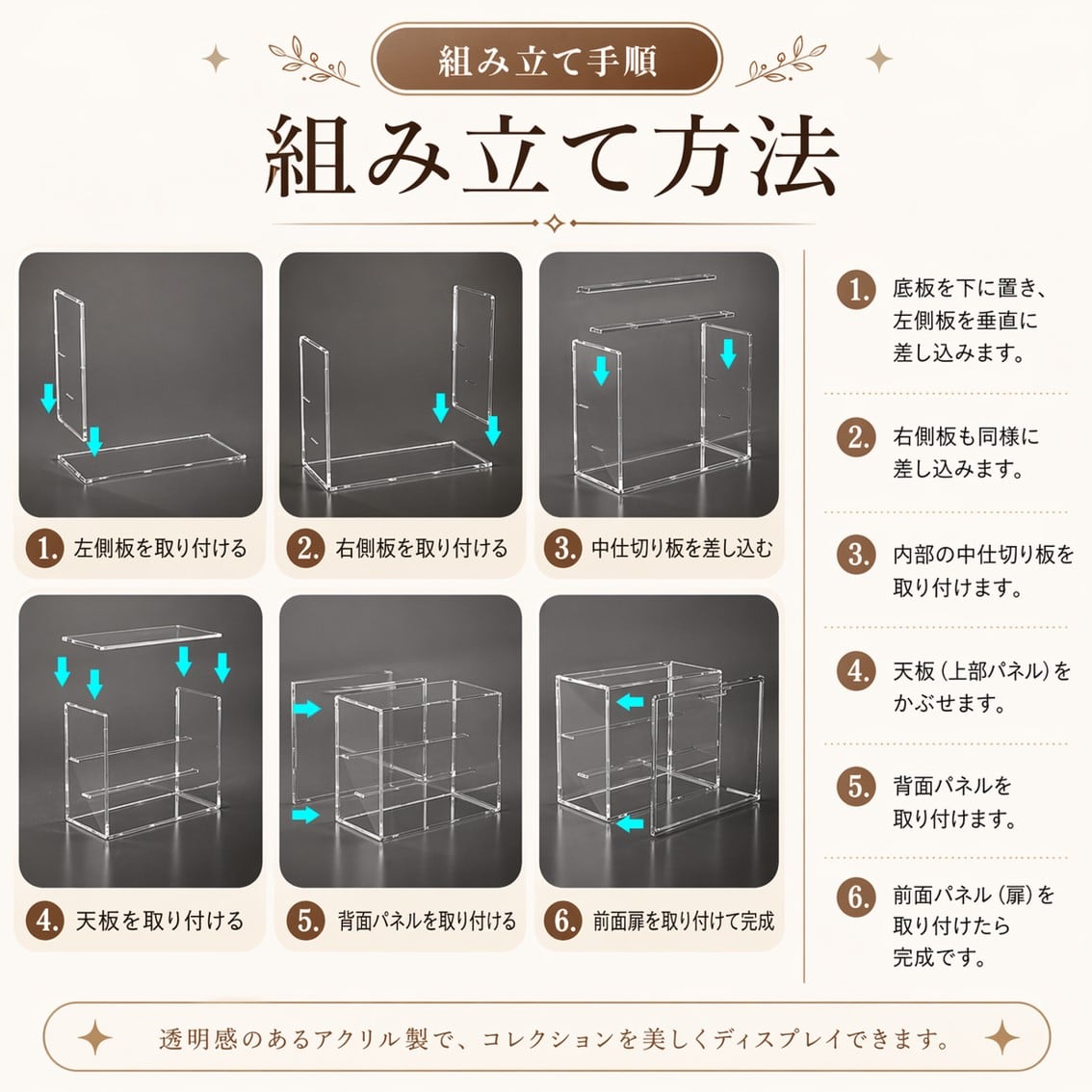 組み立て手順

組み立て方法

1. 左側板を取り付ける

2. 右側板を取り付ける

3. 中仕切り板を差し込む

4. 天板を取り付ける

5. 背面パネルを取り付ける

6. 前面扉を取り付けて完成

1. 底板を下に置き、左側板を垂直に差し込みます。

2. 右側板も同様に差し込みます。

3. 内部の中仕切り板を取り付けます。

4. 天板（上部パネル）をかぶせます。

5. 背面パネルを取り付けます。

6. 前面パネル（扉）を取り付けたら完成です。

透明感のあるアクリル製で、コレクションを美しくディスプレイできます。