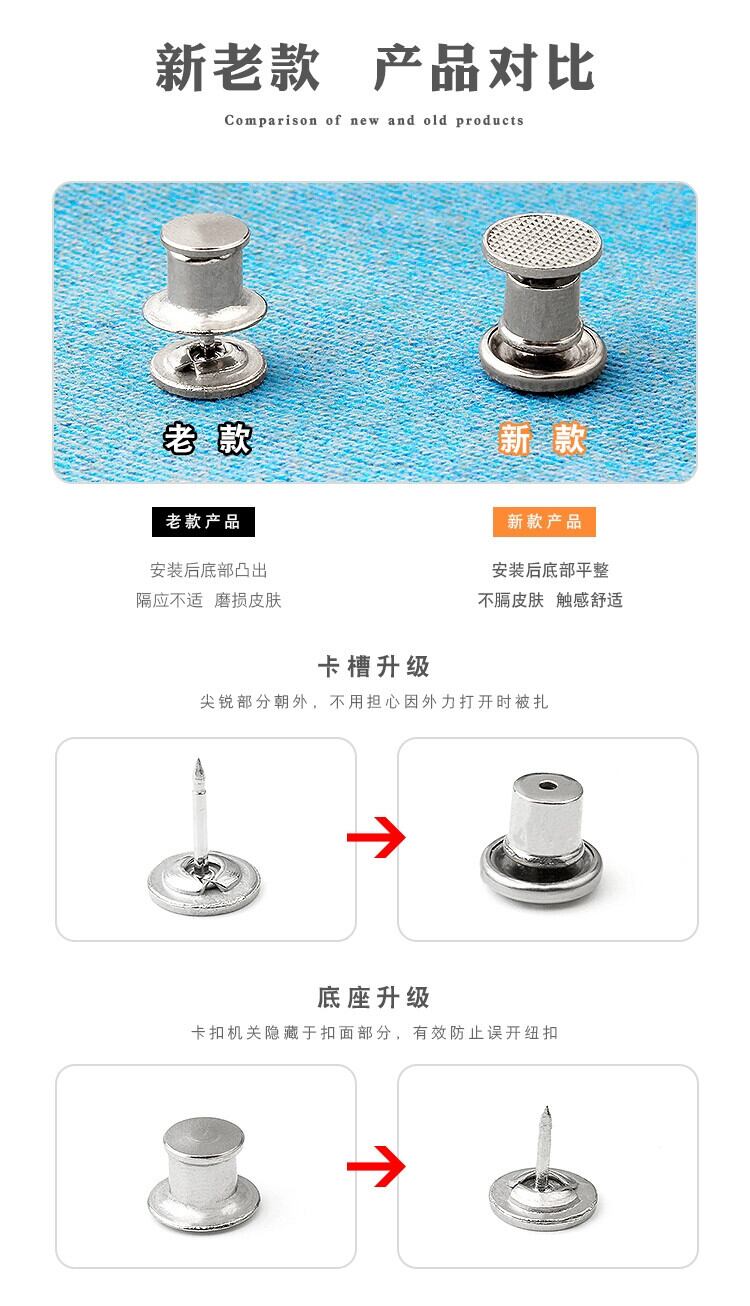 新老款　产品对比

Comparison of new and old products

老款

新款

老款产品

安装后底部凸出
隔应不适　磨损皮肤

新款产品

安装后底部平整
不膈皮肤　触感舒适

卡槽升级

尖锐部分朝外，不用担心因外力打开时被扎

底座升级

卡扣机关隐藏于扣面部分，有效防止误开纽扣