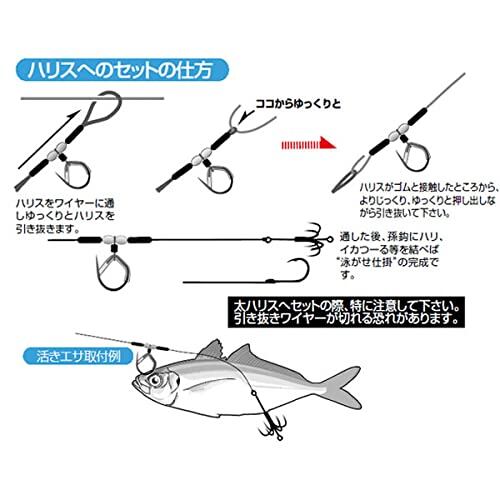 ハリスへのセットの仕方

ココからゆっくりと

ハリスをワイヤーに通しゆっくりとハリスを引き抜きます。

ハリスがゴムと接触したところから、よりじっくり、ゆっくりと押し出しながら引き抜いて下さい。

通した後、孫鈎にハリ、イカつーる等を結べば"泳がせ仕掛"の完成です。

太ハリスへセットの際、特に注意して下さい。
引き抜きワイヤーが切れる恐れがあります。

活きエサ取付例