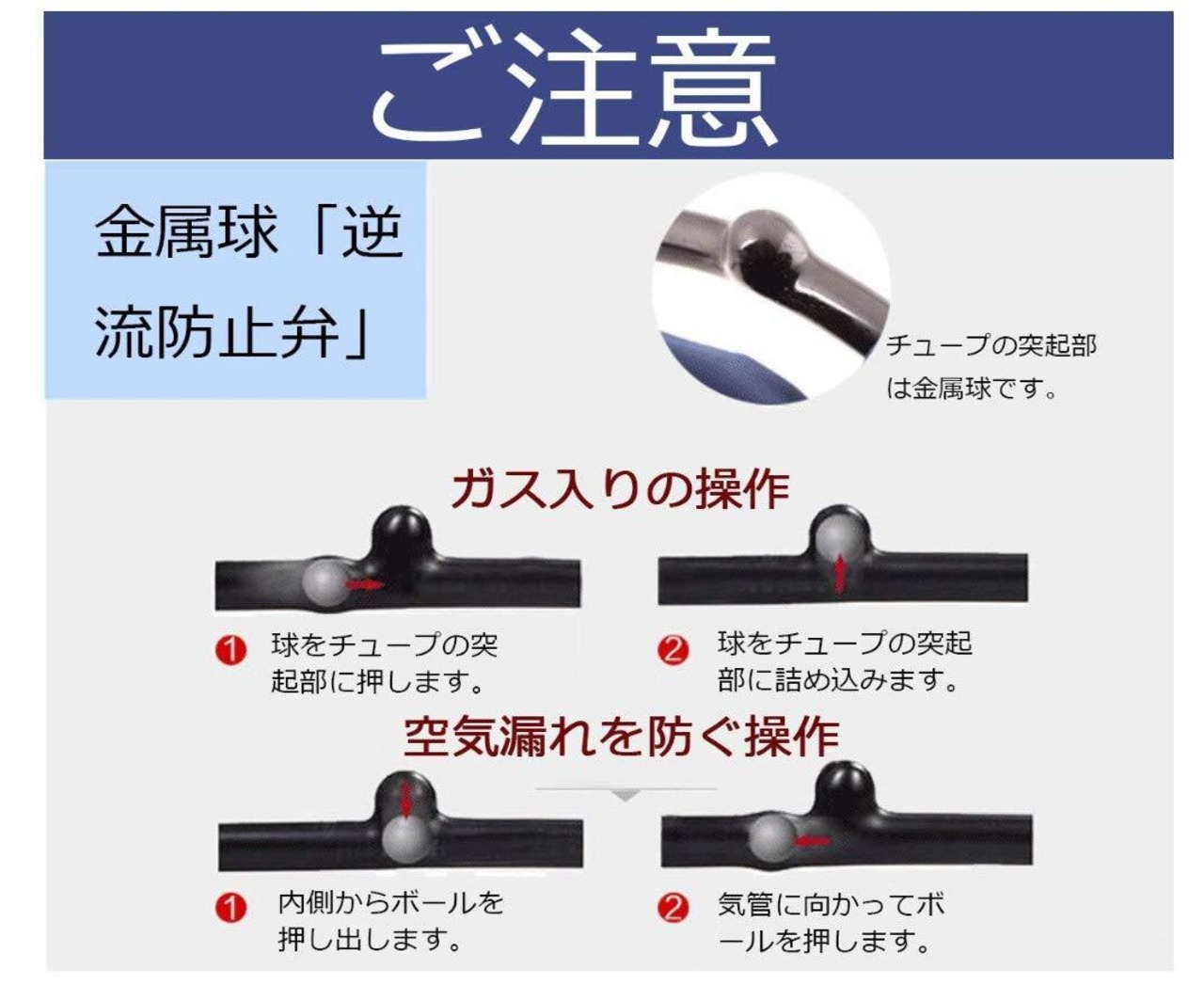 ご注意

金属球「逆流防止弁」

チューブの突起部は金属球です。

ガス入りの操作

1 球をチューブの突起部に押します。

2 球をチューブの突起部に詰め込みます。

空気漏れを防ぐ操作

1 内側からボールを押し出します。

2 気管に向かってボールを押します。