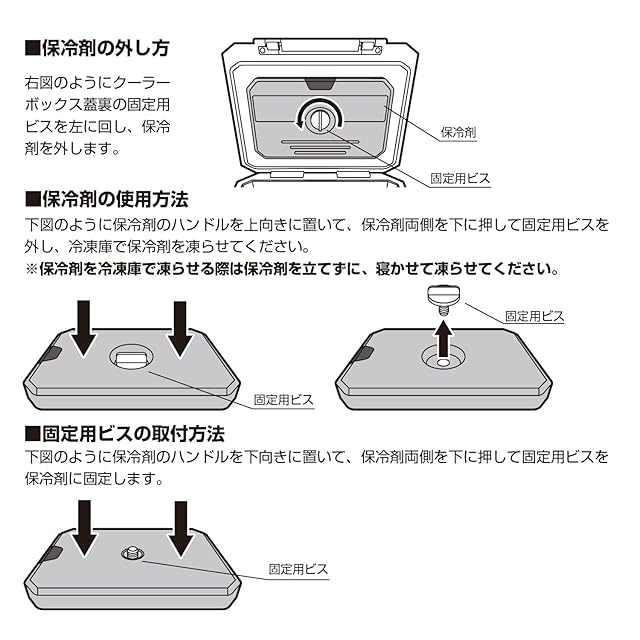 ■保冷剤の外し方

右図のようにクーラーボックス蓋裏の固定用ビスを左に回し、保冷剤を外します。

保冷剤

固定用ビス

■保冷剤の使用方法

下図のように保冷剤のハンドルを上向きに置いて、保冷剤両側を下に押して固定用ビスを外し、冷凍庫で保冷剤を凍らせてください。

※保冷剤を冷凍庫で凍らせる際は保冷剤を立てずに、寝かせて凍らせてください。

固定用ビス

固定用ビス

■固定用ビスの取付方法

下図のように保冷剤のハンドルを下向きに置いて、保冷剤両側を下に押して固定用ビスを保冷剤に固定します。

固定用ビス