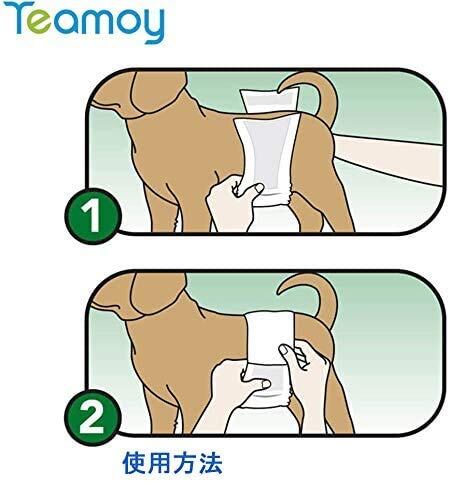 Teamoy

1

2

使用方法