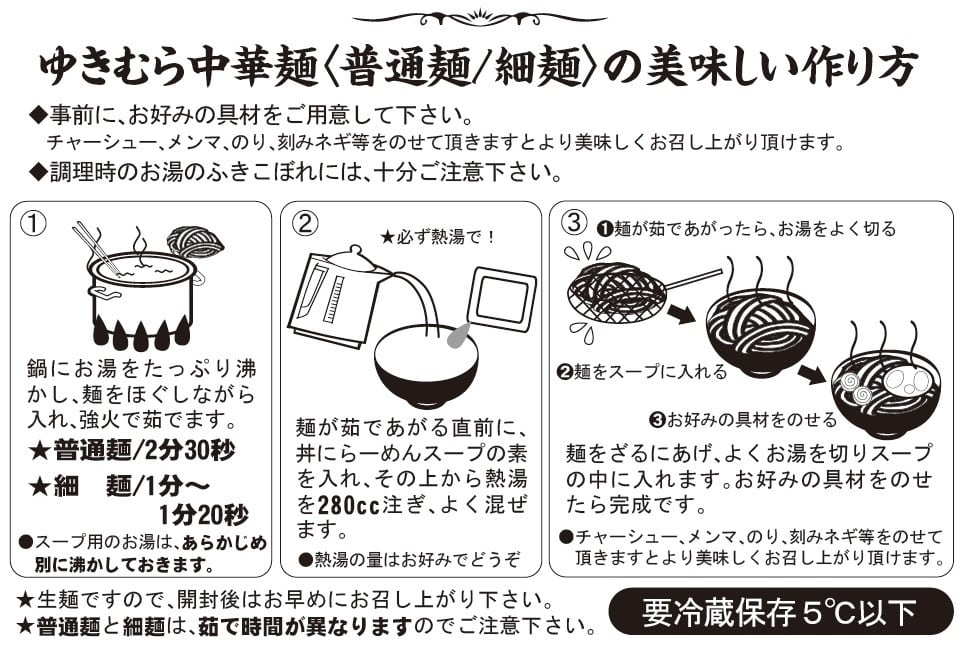 ゆきむら中華麺〈普通麺/細麺〉の美味しい作り方

◆事前に、お好みの具材をご用意して下さい。
チャーシュー、メンマ、のり、刻みネギ等をのせて頂きますとより美味しくお召し上がり頂けます。

◆調理時のお湯のふきこぼれには、十分ご注意下さい。

①
鍋にお湯をたっぷり沸かし、麺をほぐしながら入れ、強火で茹でます。
★普通麺/2分30秒
★細　麺/1分～1分20秒
●スープ用のお湯は、あらかじめ別に沸かしておきます。

②
★必ず熱湯で！
麺が茹であがる直前に、丼にらーめんスープの素を入れ、その上から熱湯を280cc注ぎ、よく混ぜます。
●熱湯の量はお好みでどうぞ

③
❶麺が茹であがったら、お湯をよく切る
❷麺をスープに入れる
❸お好みの具材をのせる
麺をざるにあげ、よくお湯を切りスープの中に入れます。お好みの具材をのせたら完成です。
●チャーシュー、メンマ、のり、刻みネギ等をのせて頂きますとより美味しくお召し上がり頂けます。

★生麺ですので、開封後はお早めにお召し上がり下さい。
★普通麺と細麺は、茹で時間が異なりますのでご注意下さい。

要冷蔵保存 5℃以下