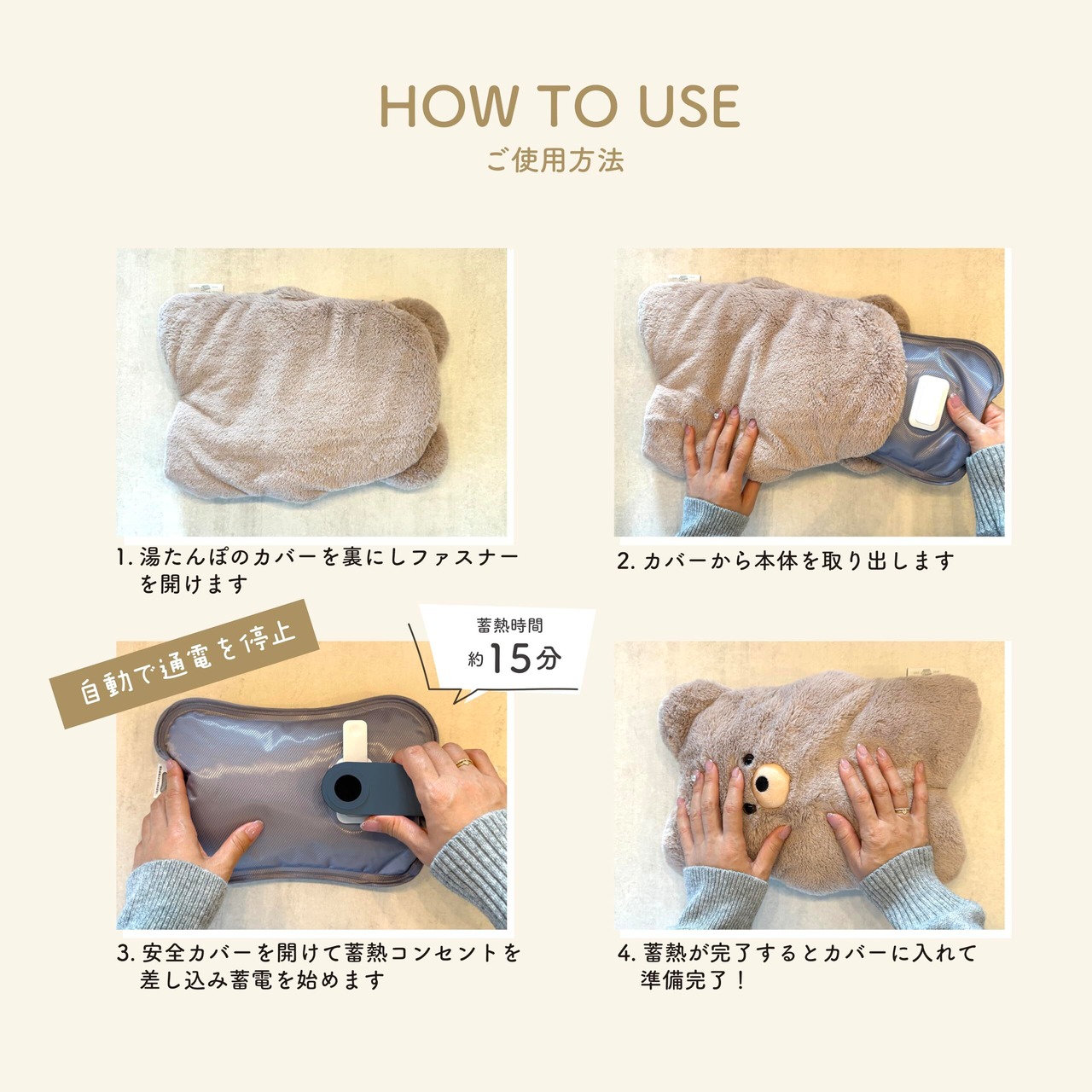 HOW TO USE
ご使用方法

1. 湯たんぽのカバーを裏にしファスナーを開けます

2. カバーから本体を取り出します

自動で通電を停止

蓄熱時間
約15分

3. 安全カバーを開けて蓄熱コンセントを差し込み蓄電を始めます

4. 蓄熱が完了するとカバーに入れて準備完了！