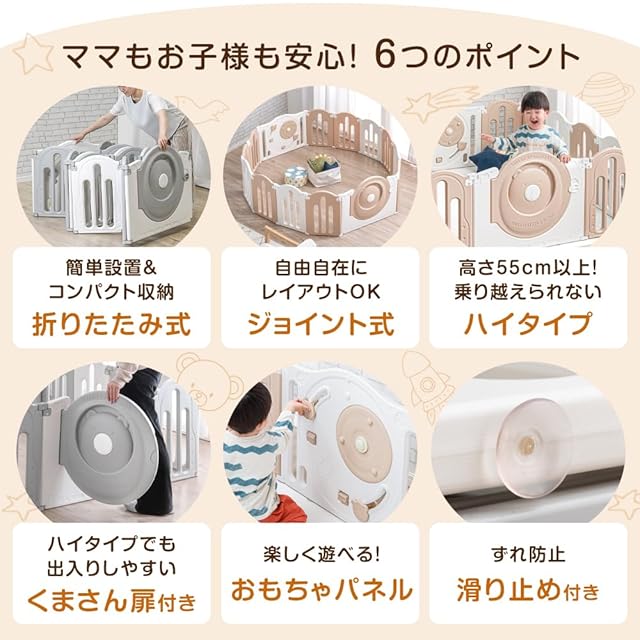 ママもお子様も安心! 6つのポイント

簡単設置&
コンパクト収納
折りたたみ式

自由自在に
レイアウトOK
ジョイント式

高さ55cm以上!
乗り越えられない
ハイタイプ

ハイタイプでも
出入りしやすい
くまさん扉付き

楽しく遊べる!
おもちゃパネル

ずれ防止
滑り止め付き