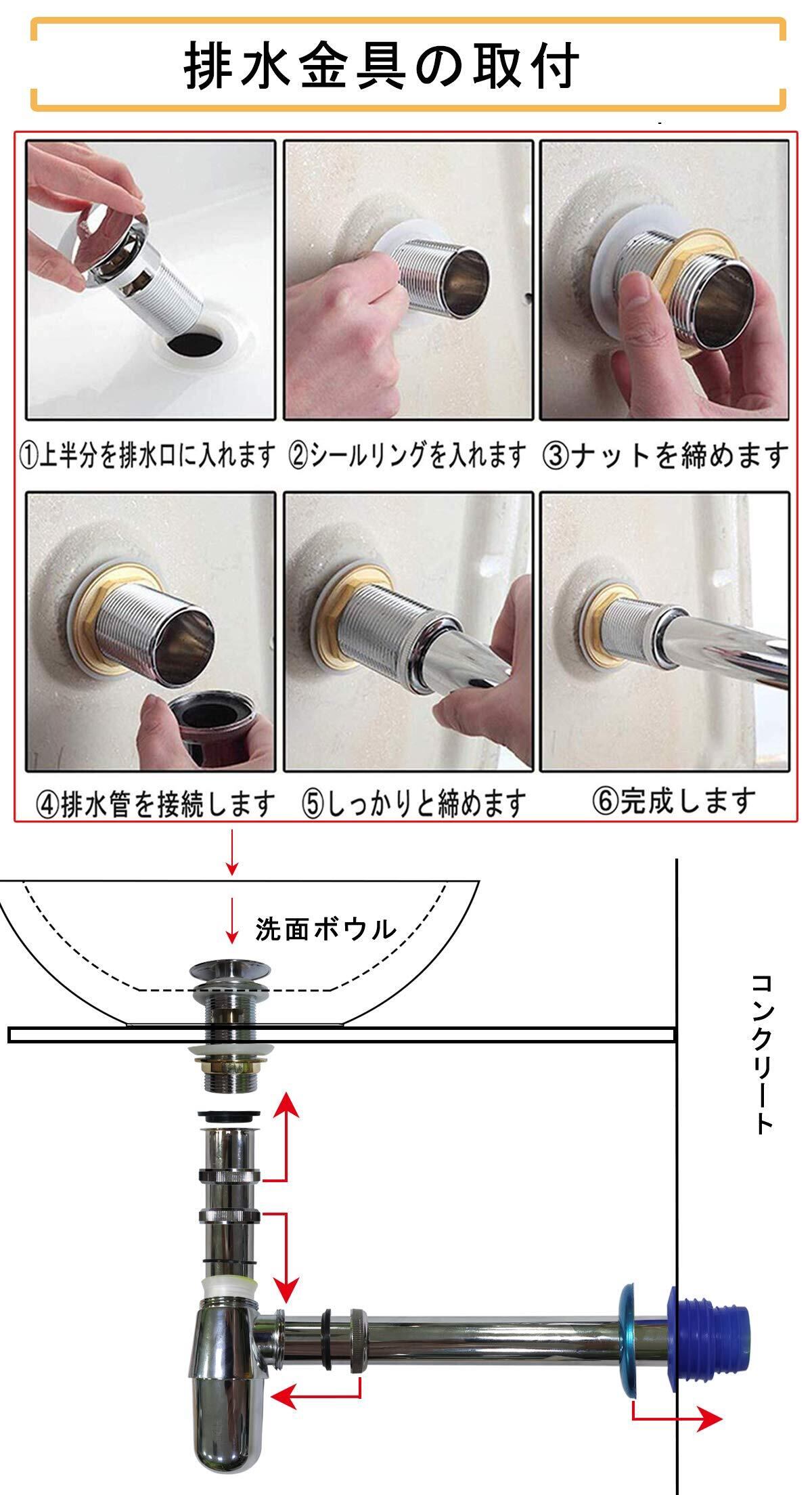 排水金具の取付

①上半分を排水口に入れます

②シールリングを入れます

③ナットを締めます

④排水管を接続します

⑤しっかりと締めます

⑥完成します

洗面ボウル

コンクリート