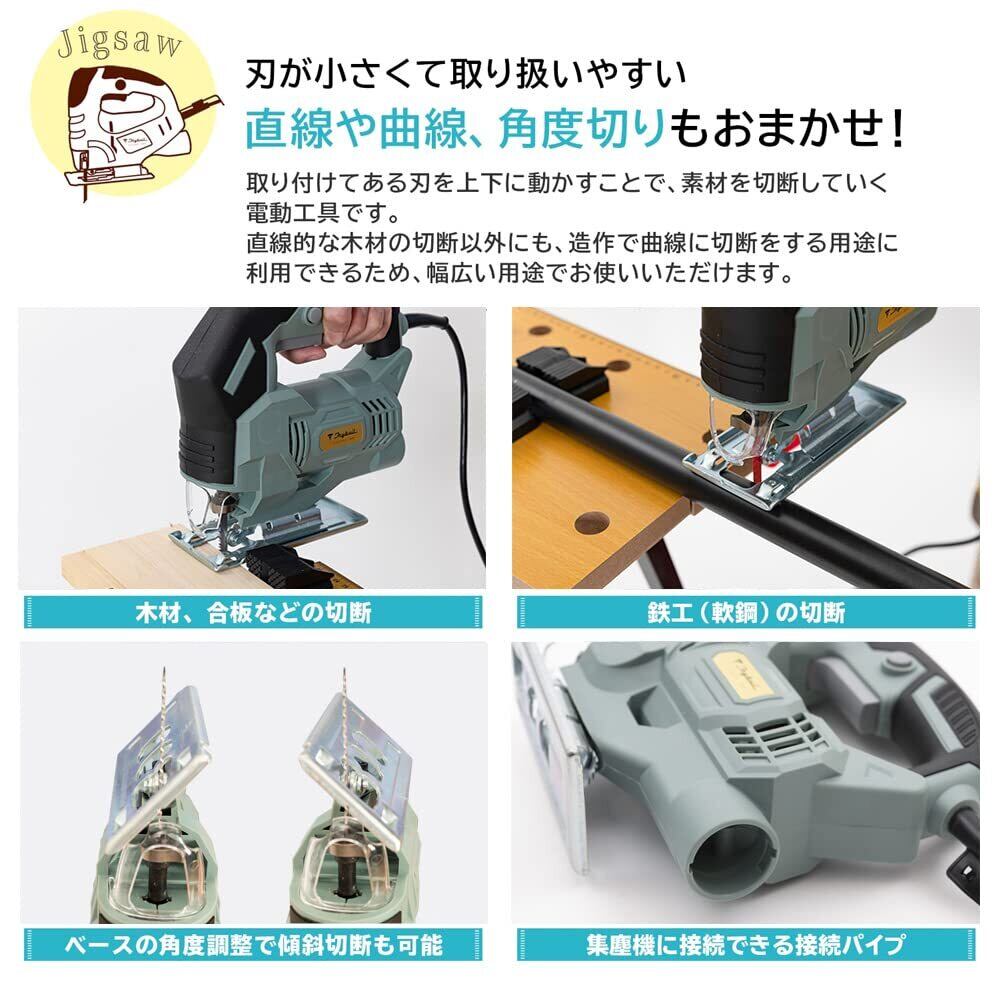 Jigsaw

刃が小さくて取り扱いやすい
直線や曲線、角度切りもおまかせ！

取り付けてある刃を上下に動かすことで、素材を切断していく電動工具です。
直線的な木材の切断以外にも、造作で曲線に切断をする用途に利用できるため、幅広い用途でお使いいただけます。

木材、合板などの切断

鉄工（軟鋼）の切断

ベースの角度調整で傾斜切断も可能

集塵機に接続できる接続パイプ