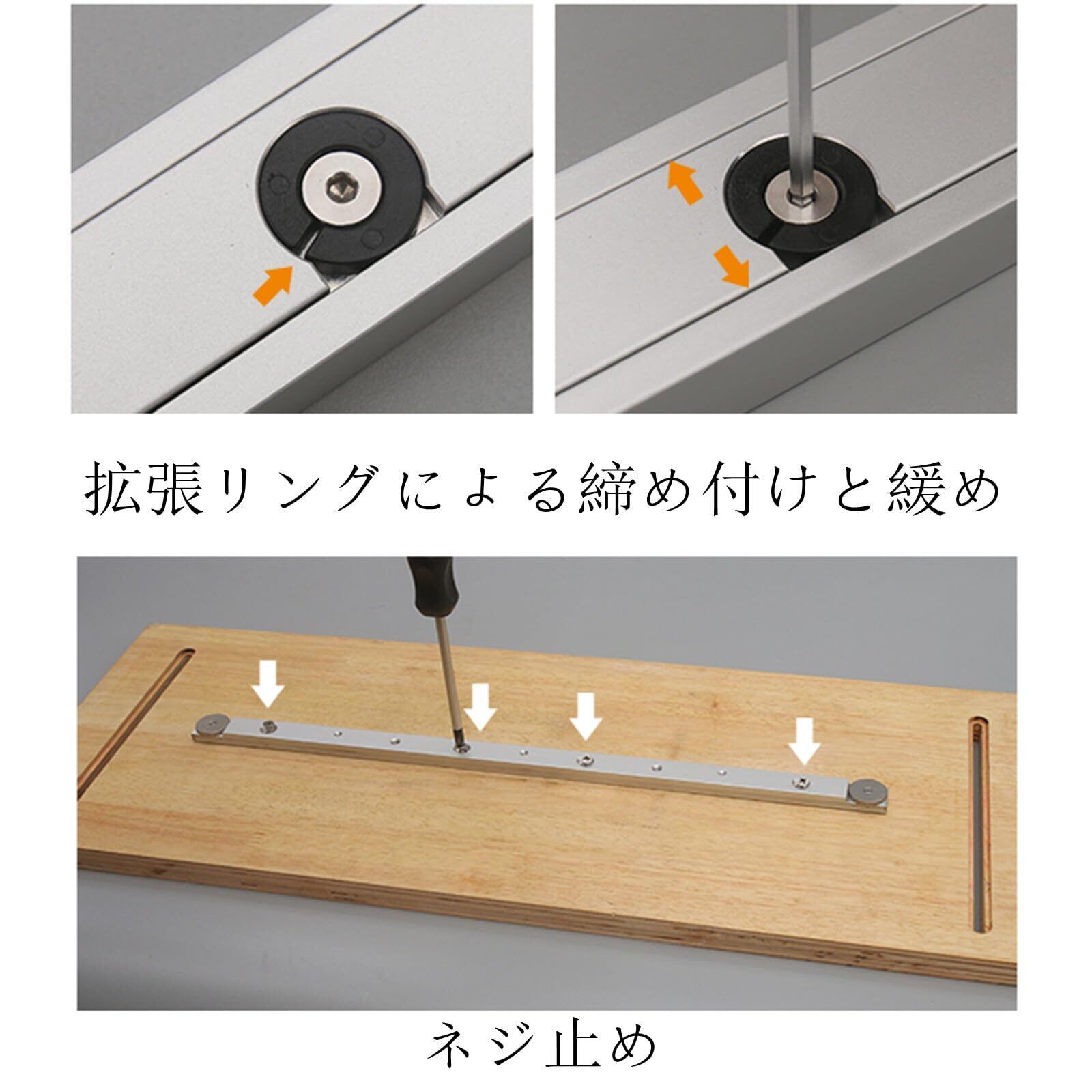 拡張リングによる締め付けと緩め

ネジ止め