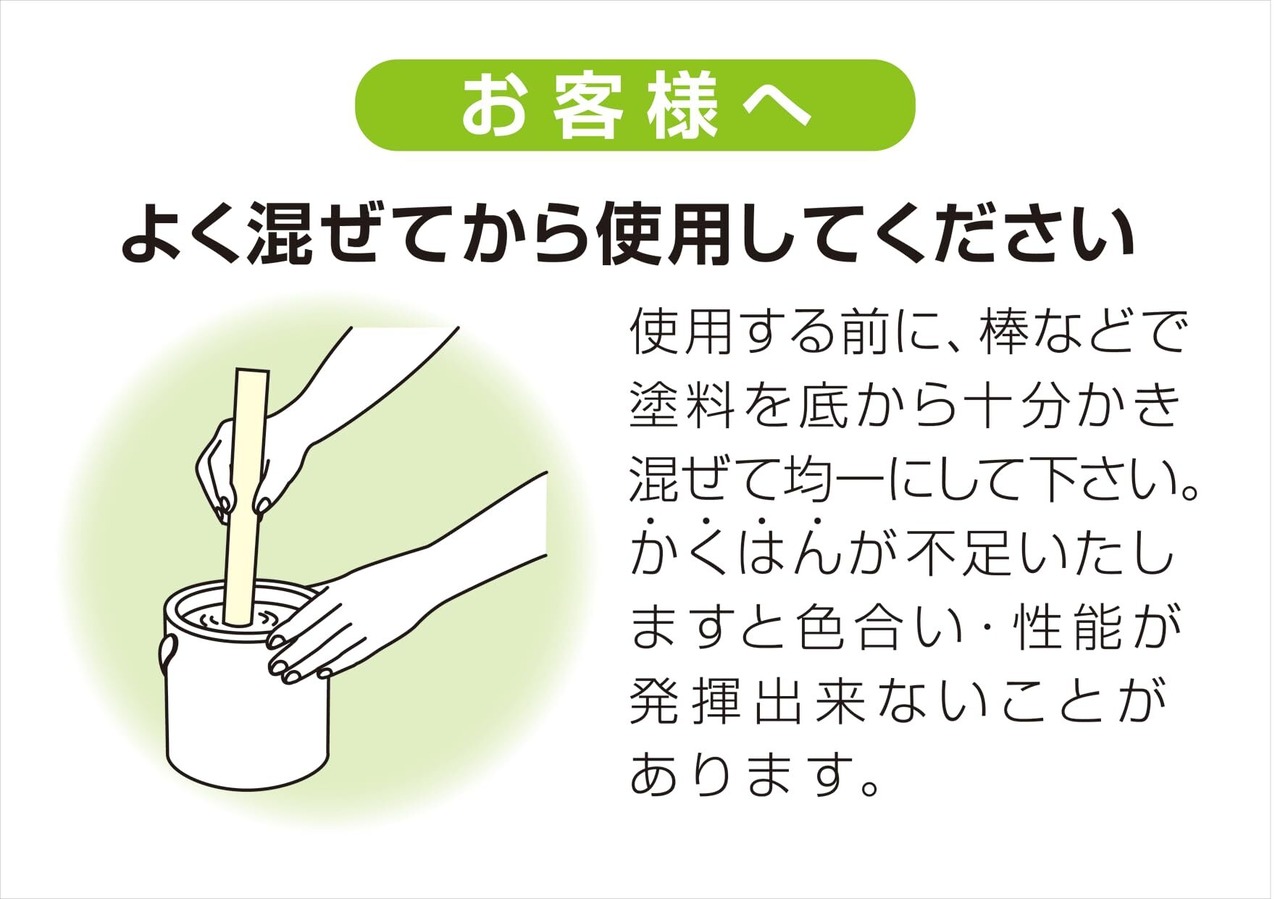 お客様へ

よく混ぜてから使用してください

使用する前に、棒などで塗料を底から十分かき混ぜて均一にして下さい。かくはんが不足いたしますと色合い・性能が発揮出来ないことがあります。