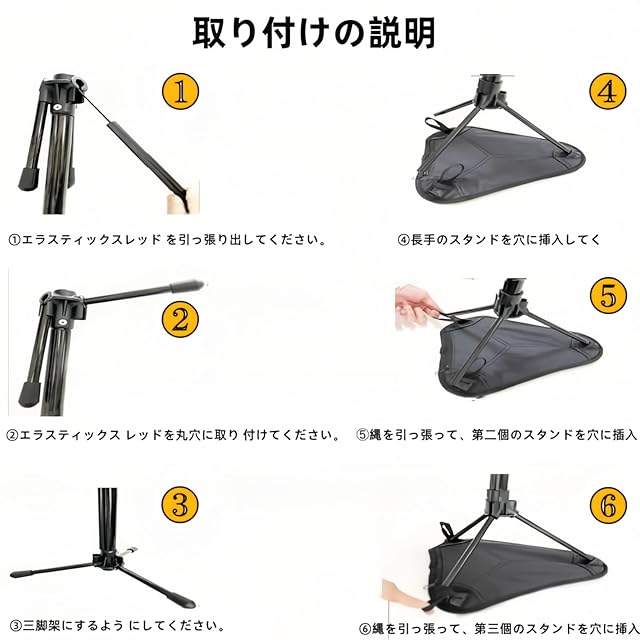 取り付けの説明

①

①エラスティックスレッド を引っ張り出してください。

②

②エラスティックス レッドを丸穴に取り 付けてください。

③

③三脚架にするよう にしてください。

④

④長手のスタンドを穴に挿入してく

⑤

⑤縄を引っ張って、第二個のスタンドを穴に挿入

⑥

⑥縄を引っ張って、第三個のスタンドを穴に挿入