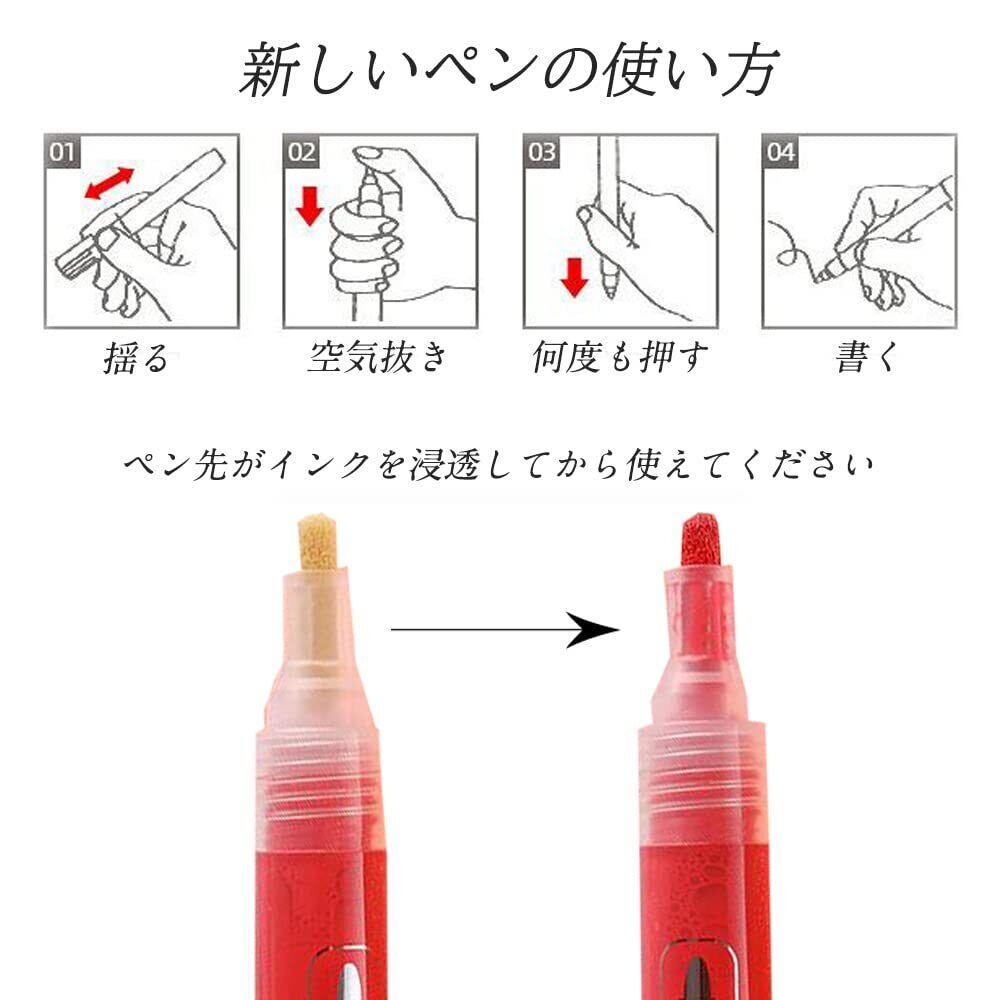 新しいペンの使い方

01
揺る

02
空気抜き

03
何度も押す

04
書く

ペン先がインクを浸透してから使えてください