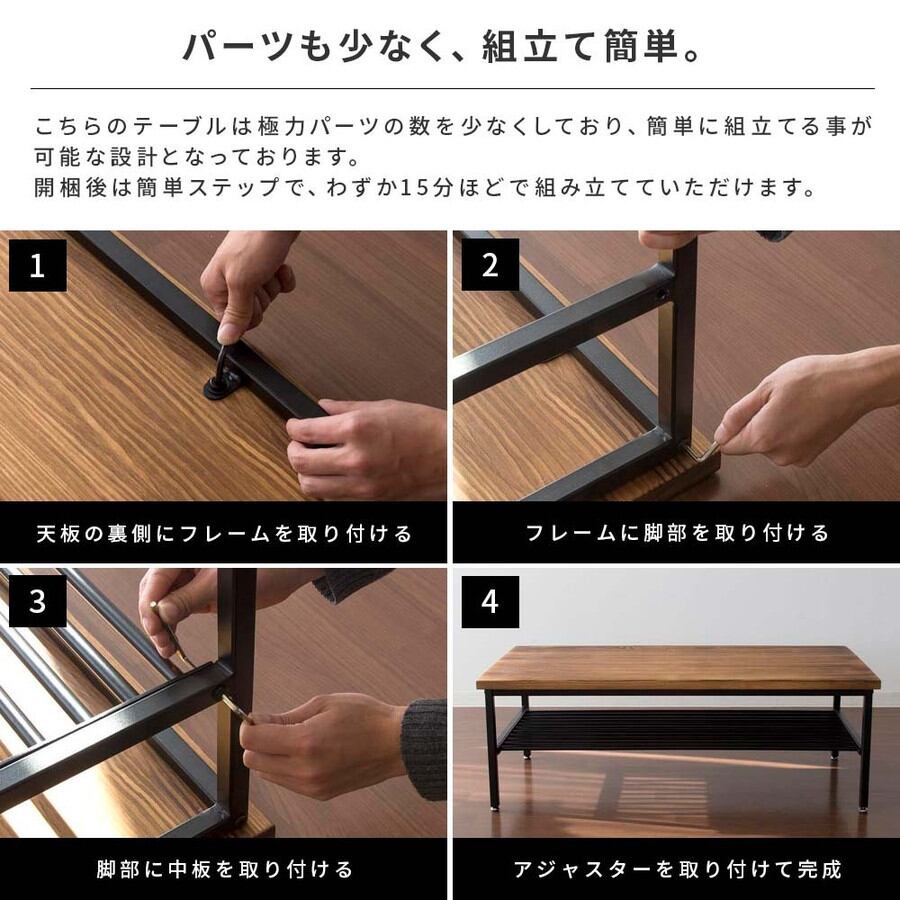 パーツも少なく、組立て簡単。

こちらのテーブルは極力パーツの数を少なくしており、簡単に組立てる事が可能な設計となっております。
開梱後は簡単ステップで、わずか15分ほどで組み立てていただけます。

1

天板の裏側にフレームを取り付ける

2

フレームに脚部を取り付ける

3

脚部に中板を取り付ける

4

アジャスターを取り付けて完成