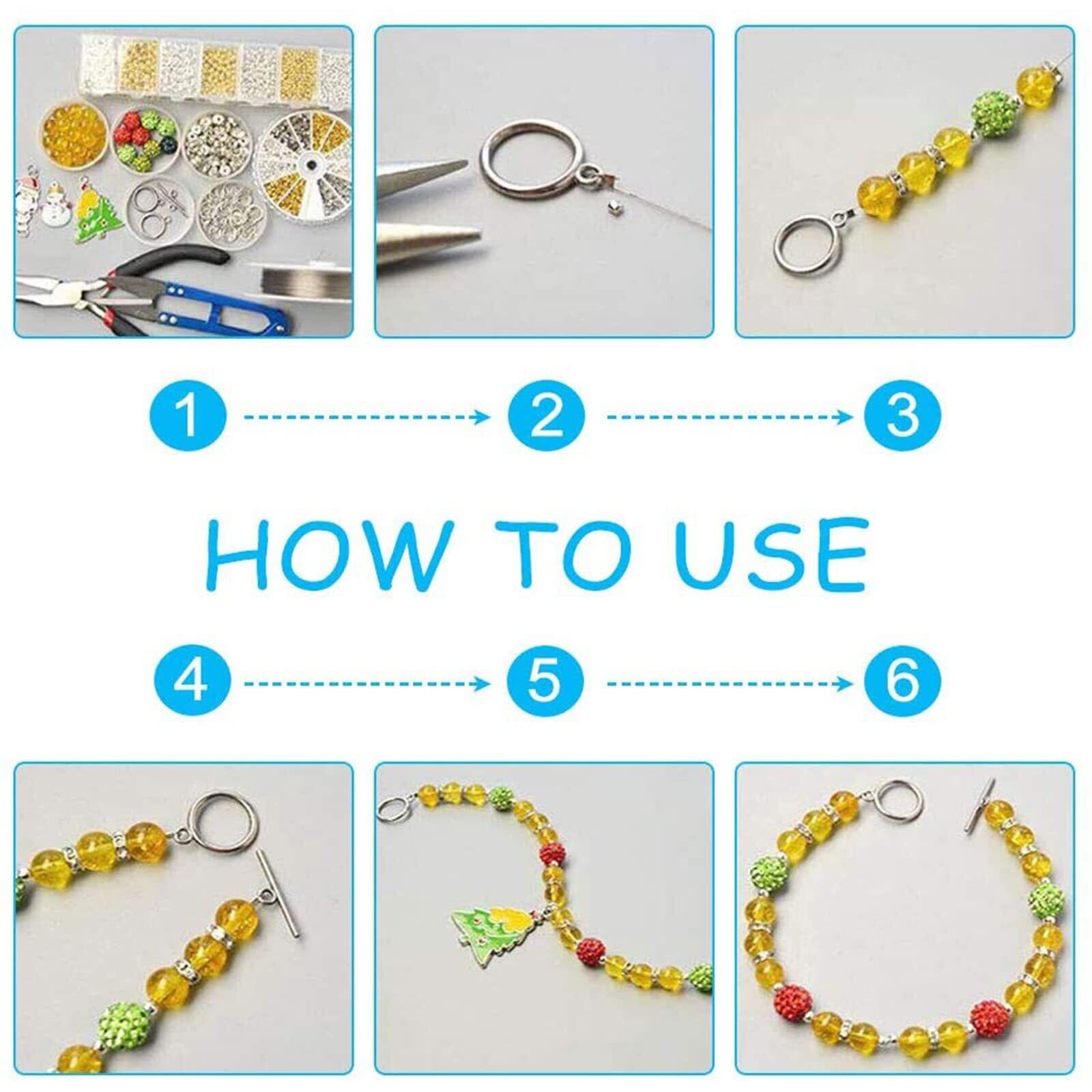 1 2 3

HOW TO USE

4 5 6