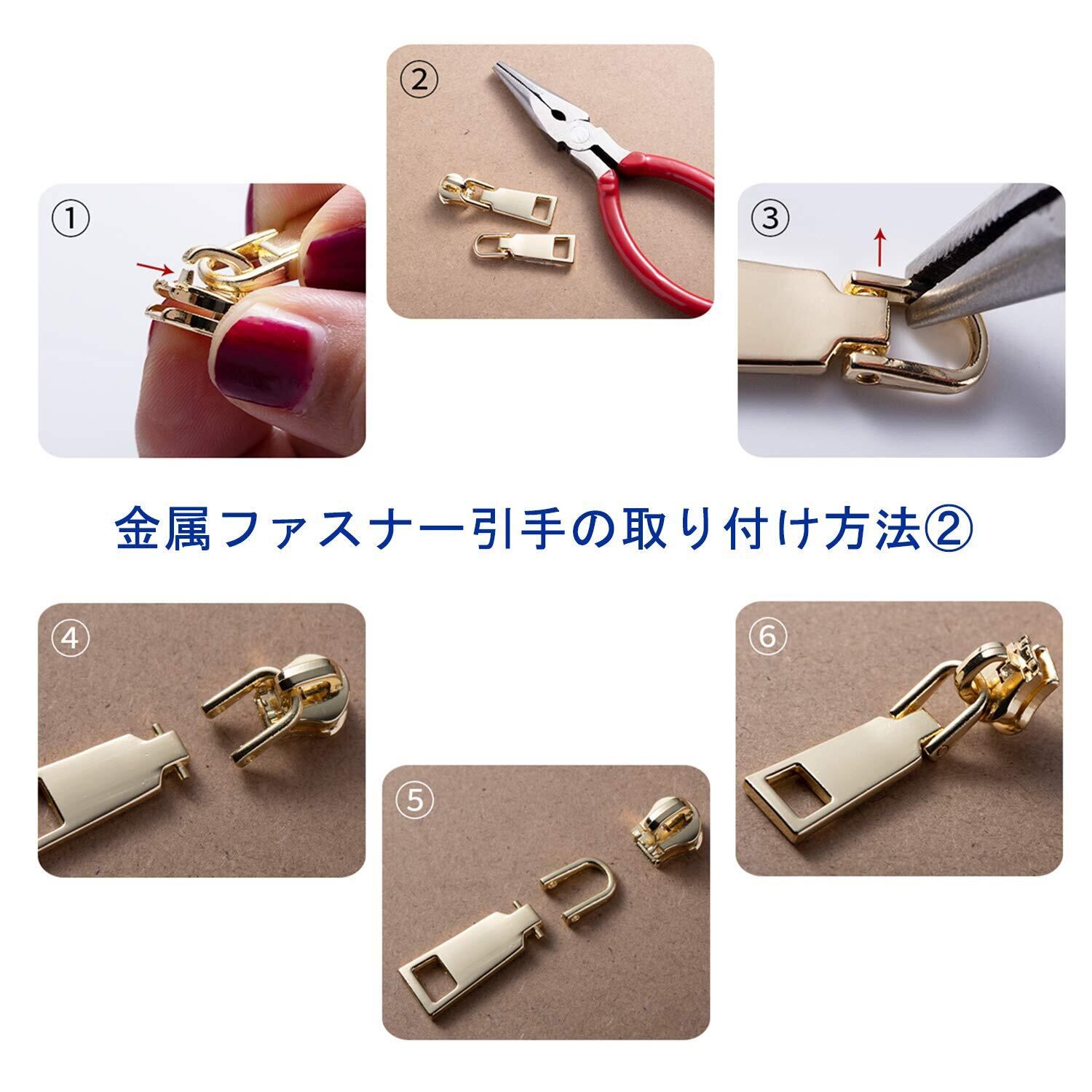 ②

①

③

金属ファスナー引手の取り付け方法②

④

⑥

⑤