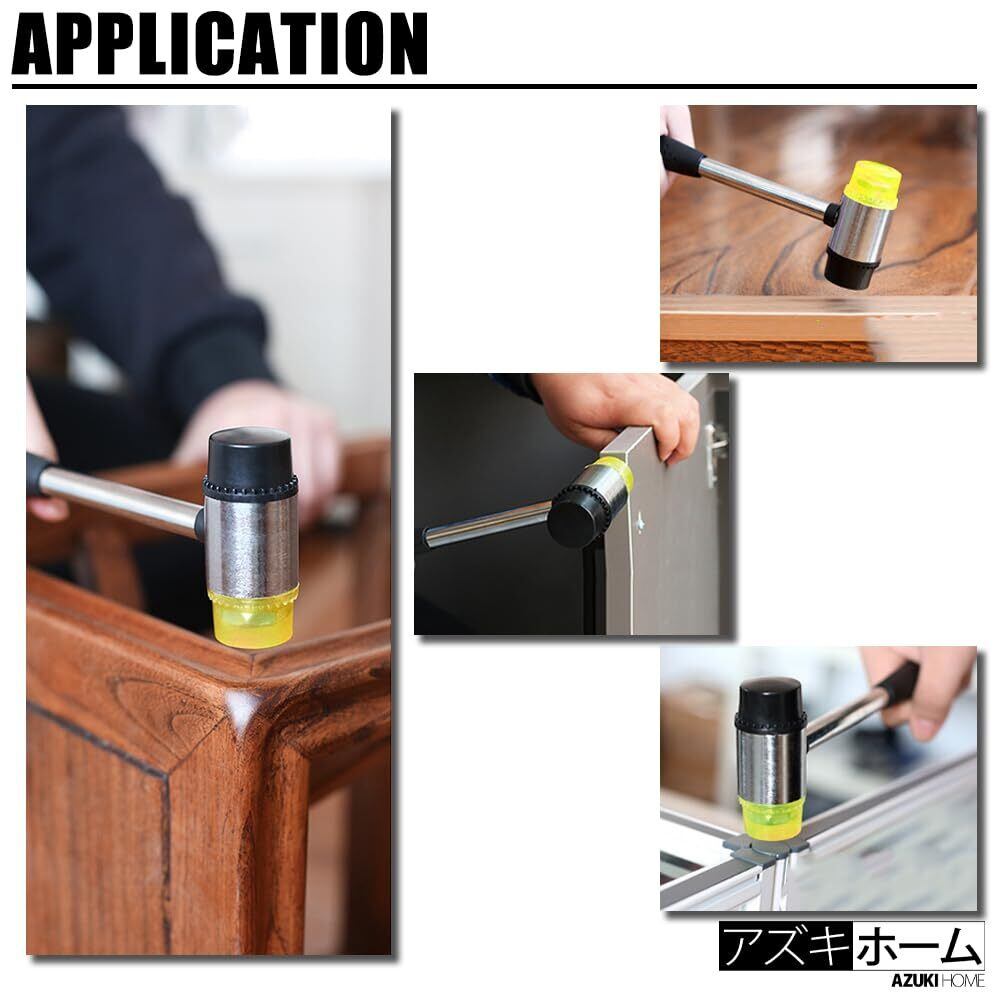 APPLICATION

アズキホーム
AZUKI HOME