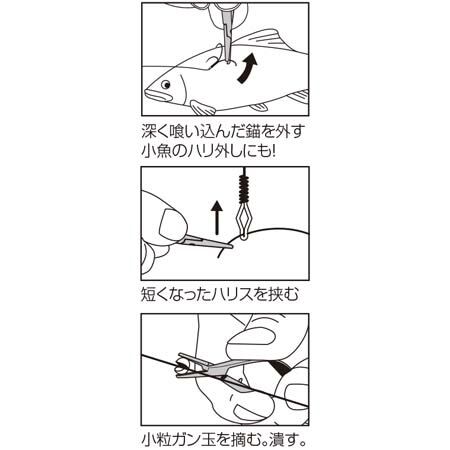 深く喰い込んだ錨を外す
小魚のハリ外しにも!

短くなったハリスを挟む

小粒ガン玉を摘む。潰す。