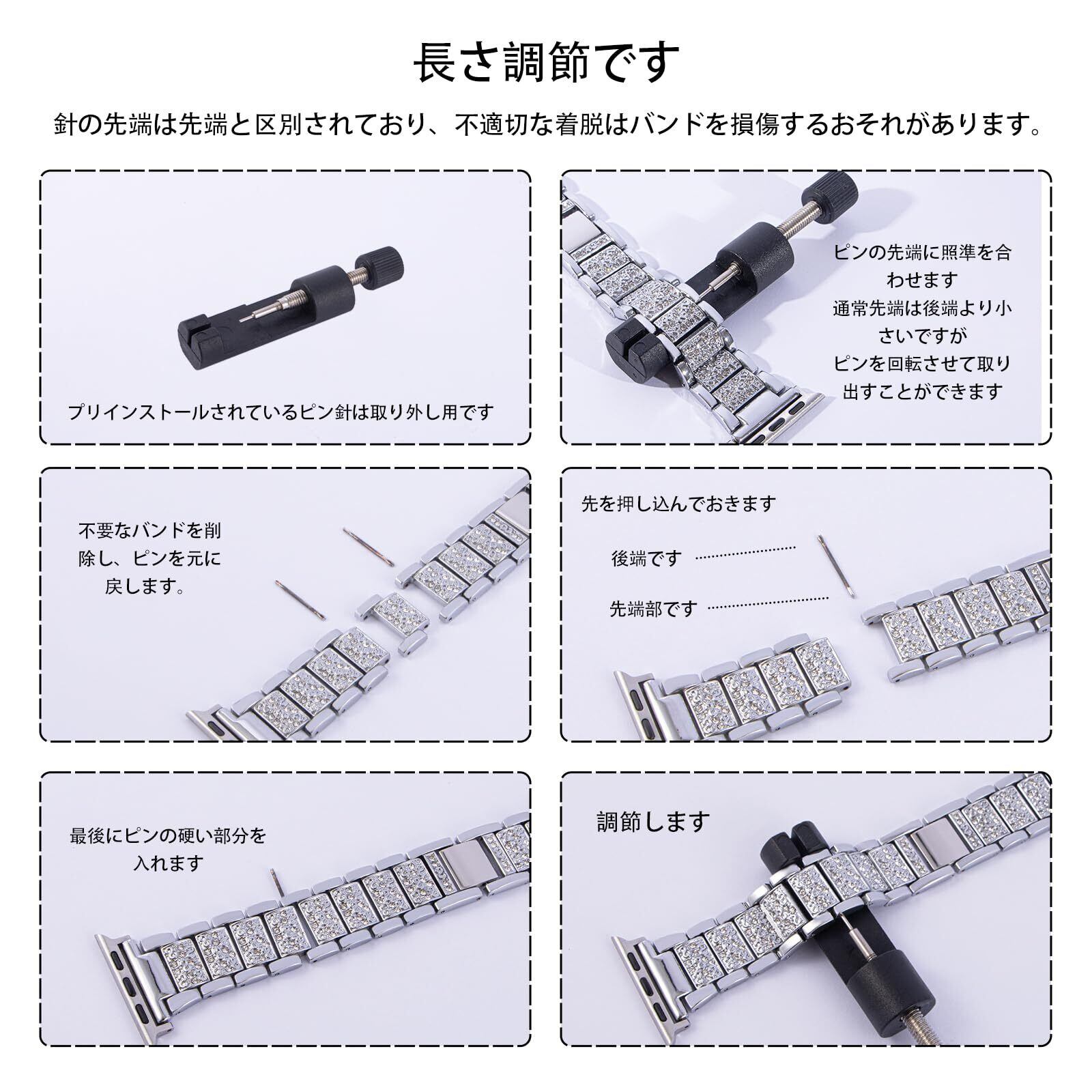 長さ調節です

針の先端は先端と区別されており、不適切な着脱はバンドを損傷するおそれがあります。

プリインストールされているピン針は取り外し用です

ピンの先端に照準を合わせます
通常先端は後端より小さいですが
ピンを回転させて取り出すことができます

不要なバンドを削除し、ピンを元に戻します。

先を押し込んでおきます

後端です

先端部です

最後にピンの硬い部分を入れます

調節します