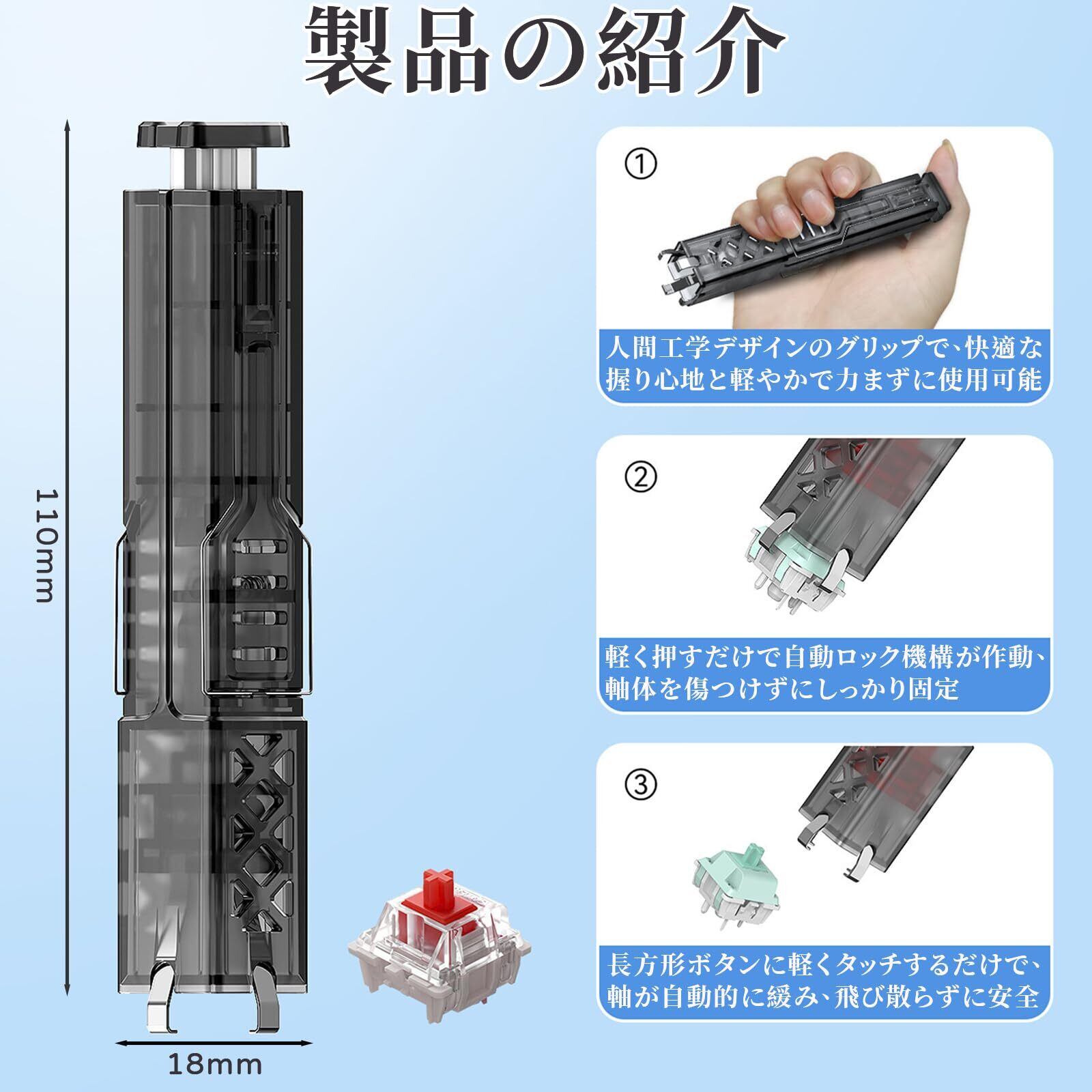 製品の紹介

110mm

18mm

①

人間工学デザインのグリップで、快適な握り心地と軽やかで力まずに使用可能

②

軽く押すだけで自動ロック機構が作動、軸体を傷つけずにしっかり固定

③

長方形ボタンに軽くタッチするだけで、軸が自動的に緩み、飛び散らずに安全