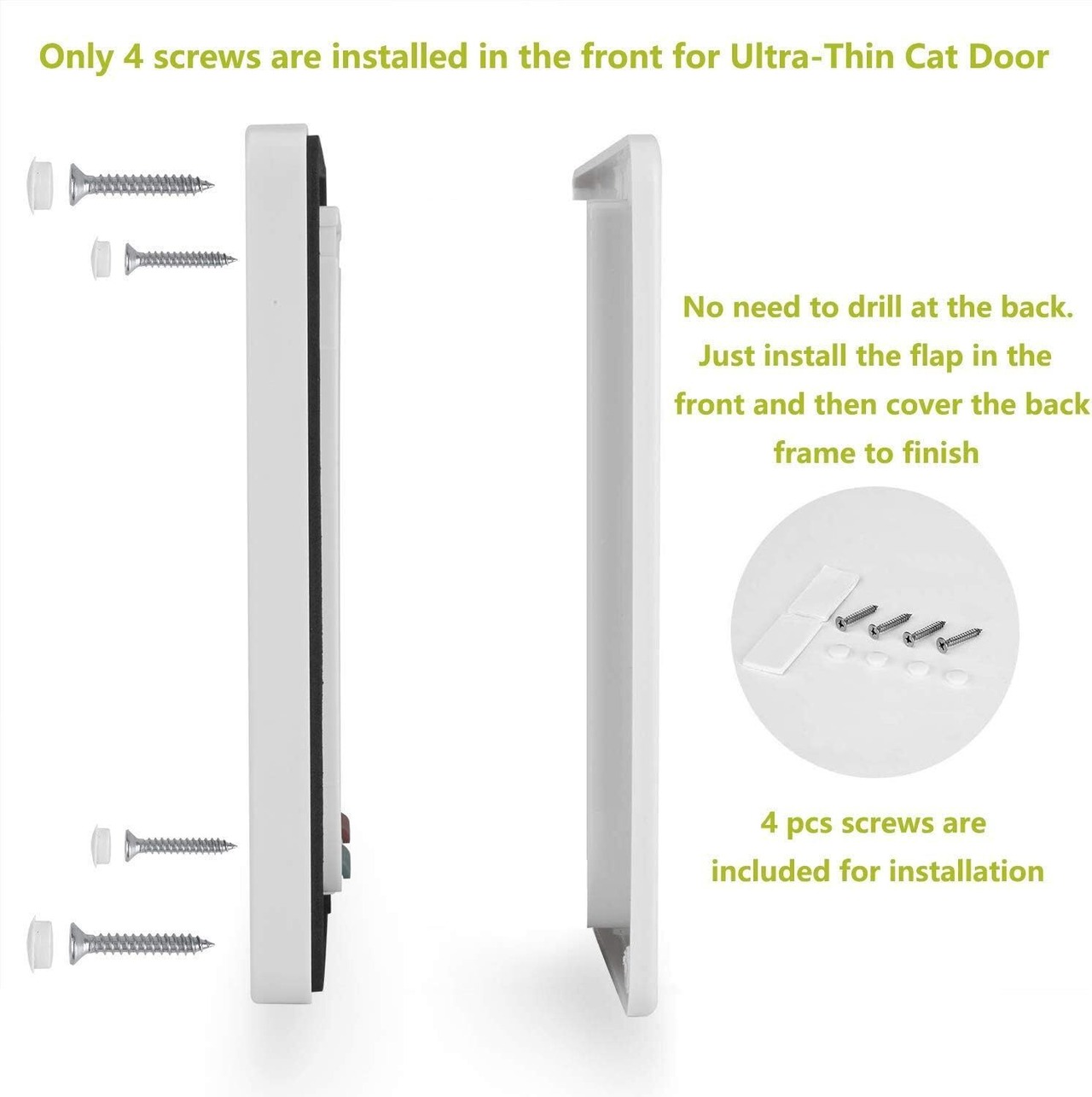 Only 4 screws are installed in the front for Ultra-Thin Cat Door

No need to drill at the back. Just install the flap in the front and then cover the back frame to finish

4 pcs screws are included for installation