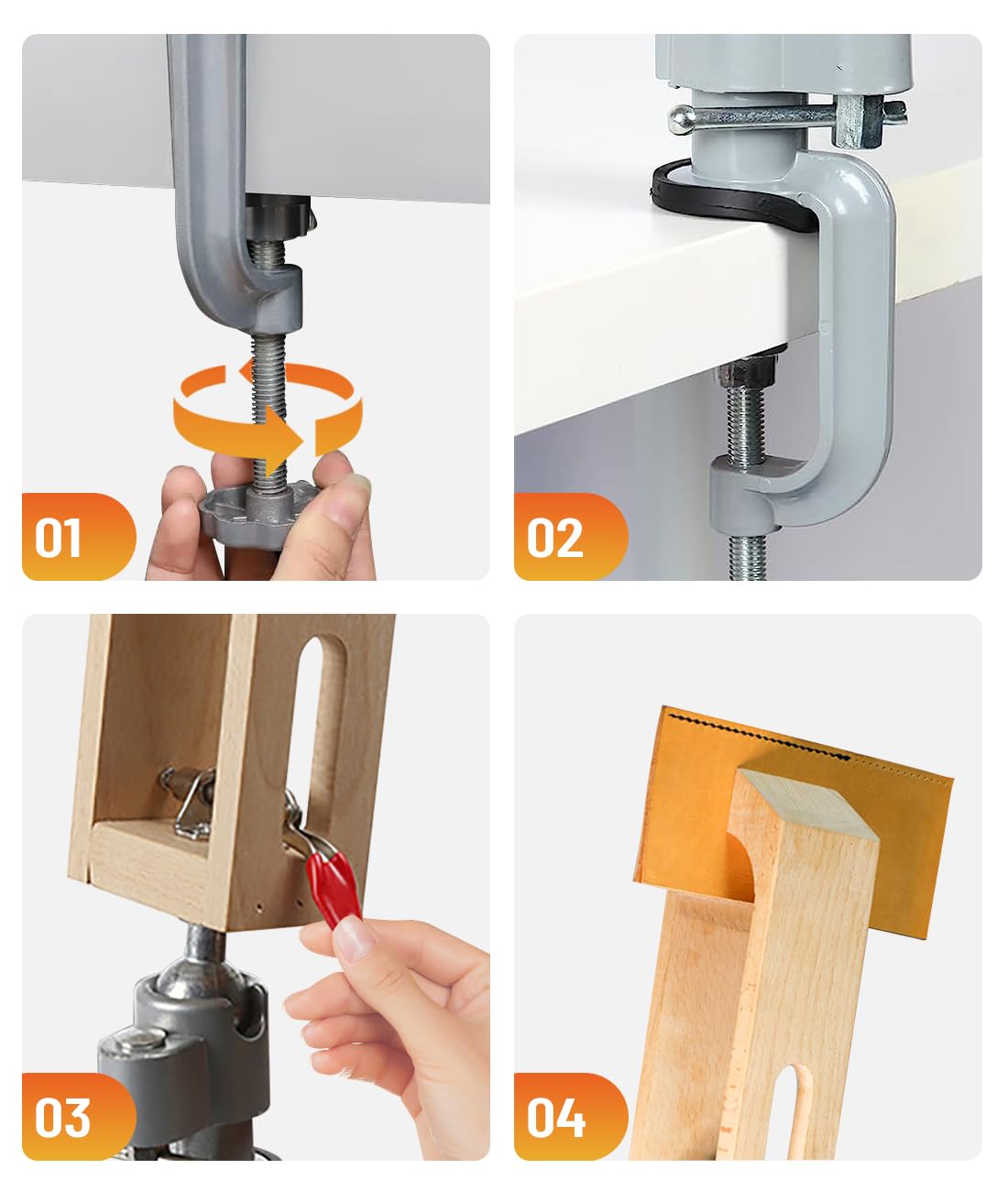 01

02

03

04