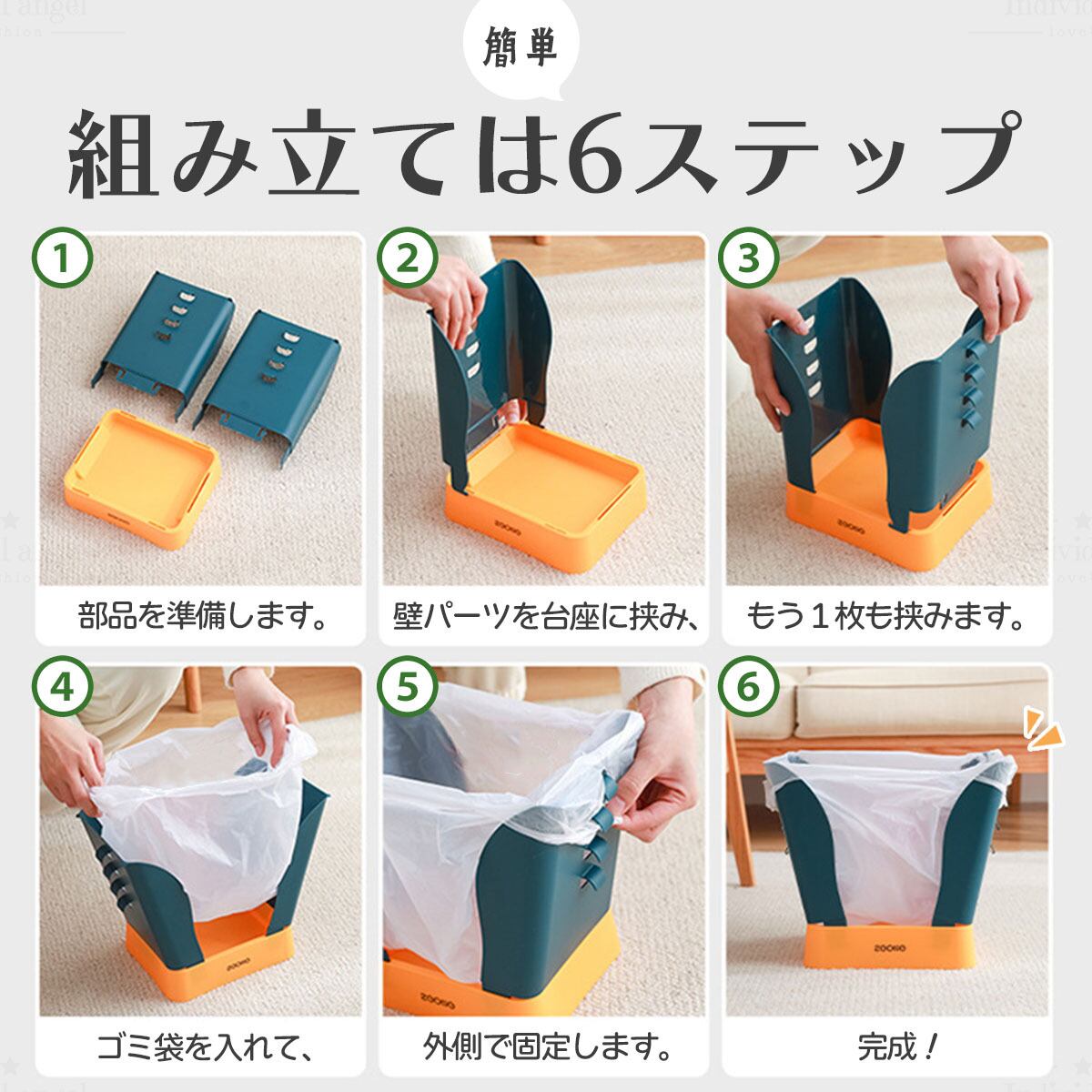 簡単

組み立ては6ステップ

1
部品を準備します。

2
壁パーツを台座に挟み、

3
もう１枚も挟みます。

4
ゴミ袋を入れて、

5
外側で固定します。

6
完成！