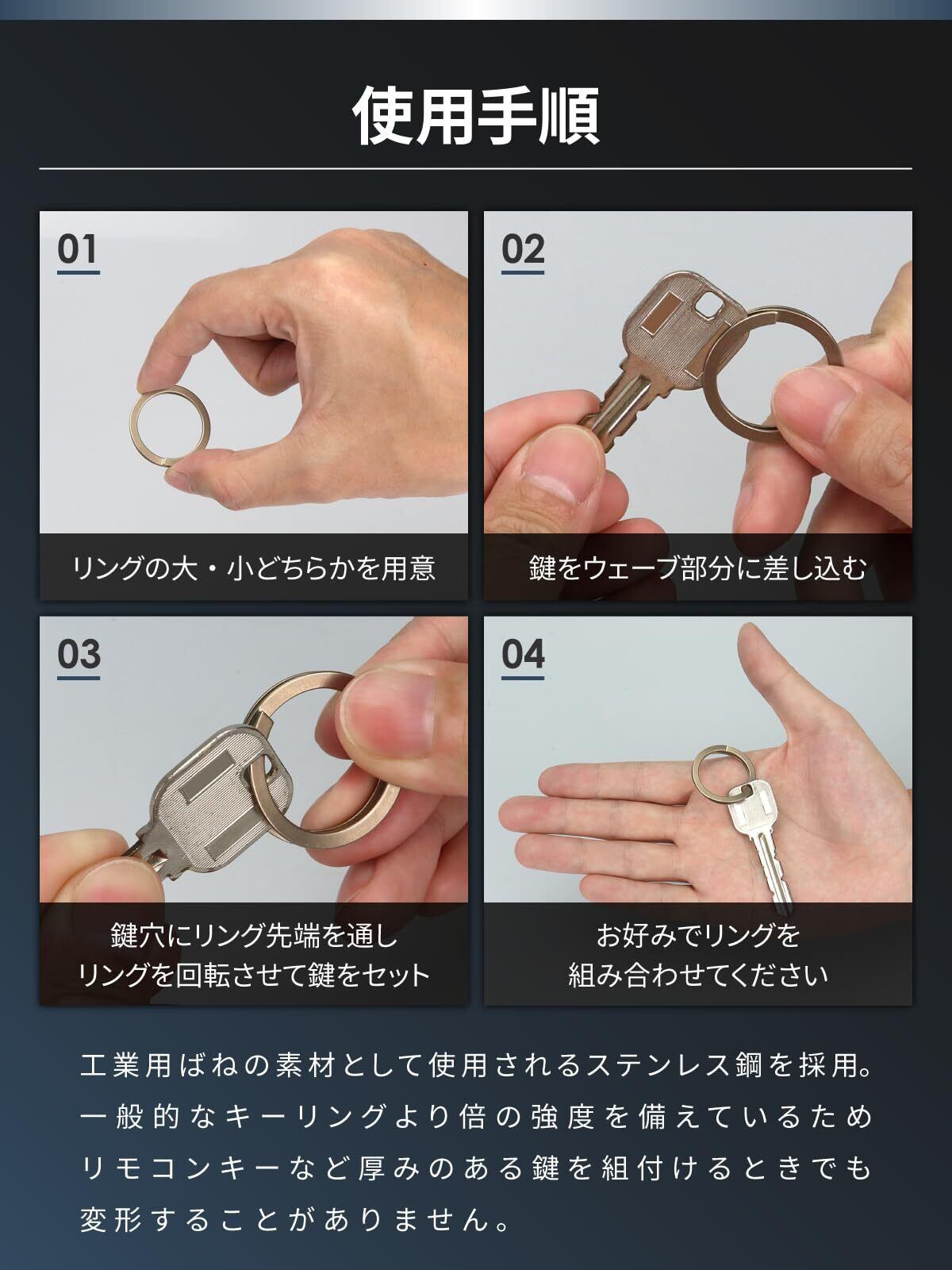 使用手順

01

リングの大・小どちらかを用意

02

鍵をウェーブ部分に差し込む

03

鍵穴にリング先端を通し
リングを回転させて鍵をセット

04

お好みでリングを
組み合わせてください

工業用ばねの素材として使用されるステンレス鋼を採用。一般的なキーリングより倍の強度を備えているためリモコンキーなど厚みのある鍵を組付けるときでも変形することがありません。