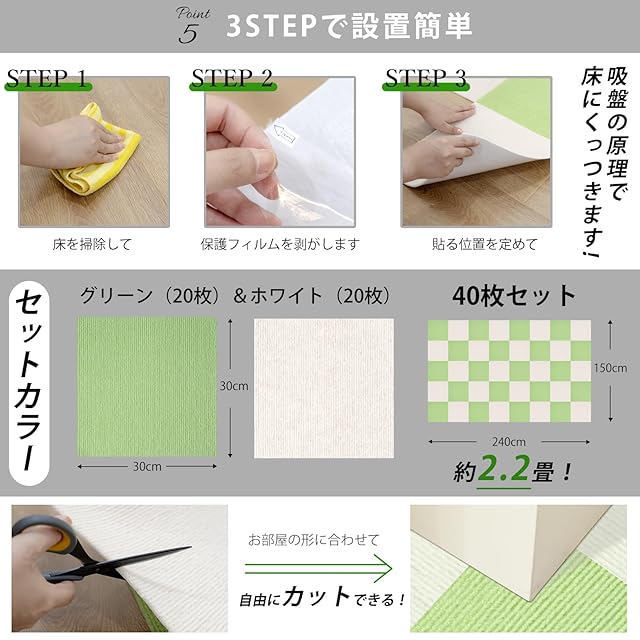 Point 5 3STEPで設置簡単

STEP 1
床を掃除して

STEP 2
保護フィルムを剥がします

STEP 3
貼る位置を定めて

吸盤の原理で床にくっつきます!

セットカラー

グリーン（20枚）＆ホワイト（20枚）

30cm

30cm

40枚セット

150cm

240cm

約2.2畳！

お部屋の形に合わせて

自由にカットできる！