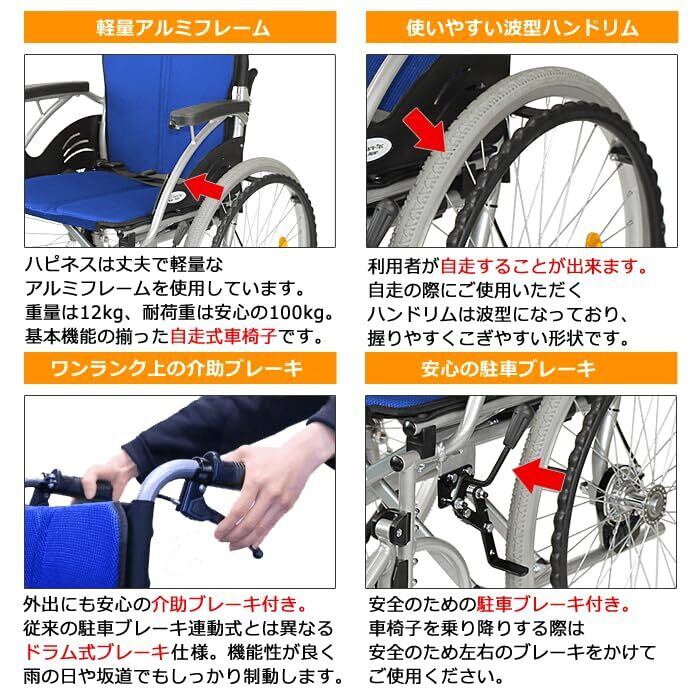 軽量アルミフレーム

ハピネスは丈夫で軽量なアルミフレームを使用しています。重量は12kg、耐荷重は安心の100kg。基本機能の揃った自走式車椅子です。

使いやすい波型ハンドリム

利用者が自走することが出来ます。自走の際にご使用いただくハンドリムは波型になっており、握りやすくこぎやすい形状です。

ワンランク上の介助ブレーキ

外出にも安心の介助ブレーキ付き。従来の駐車ブレーキ連動式とは異なるドラム式ブレーキ仕様。機能性が良く雨の日や坂道でもしっかり制動します。

安心の駐車ブレーキ

安全のための駐車ブレーキ付き。車椅子を乗り降りする際は安全のため左右のブレーキをかけてご使用ください。