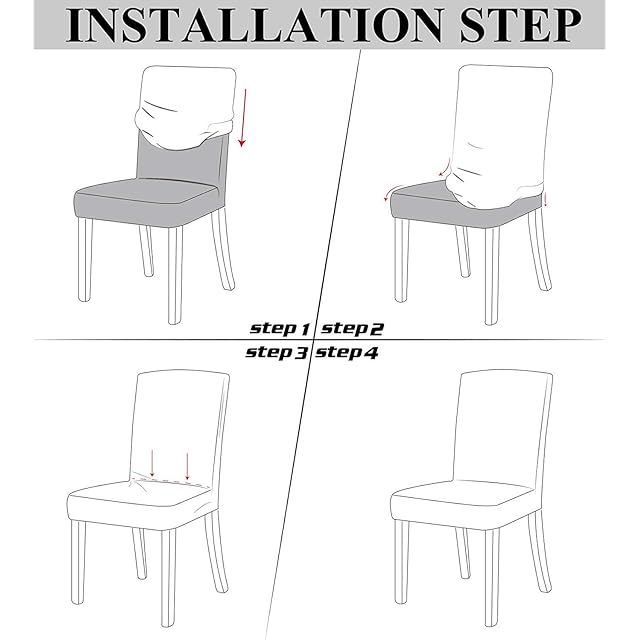 INSTALLATION STEP

step 1 step 2

step 3 step 4