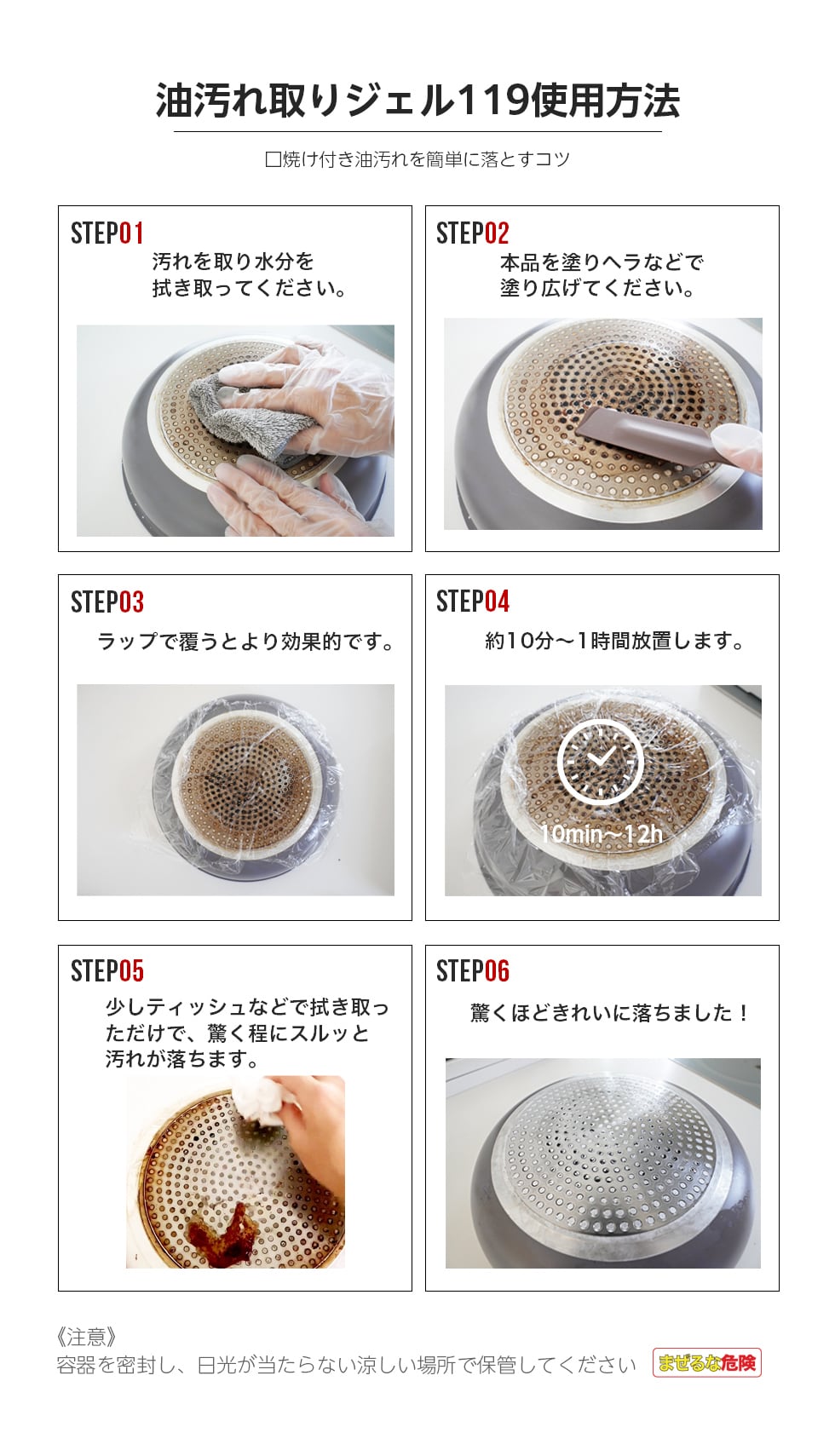 油汚れ取りジェル119使用方法

□焼け付き油汚れを簡単に落とすコツ

STEP01
汚れを取り水分を拭き取ってください。

STEP02
本品を塗りヘラなどで塗り広げてください。

STEP03
ラップで覆うとより効果的です。

STEP04
約10分～1時間放置します。

10min~12h

STEP05
少しティッシュなどで拭き取っただけで、驚く程にスルッと汚れが落ちます。

STEP06
驚くほどきれいに落ちました！

《注意》
容器を密封し、日光が当たらない涼しい場所で保管してください　まぜるな危険