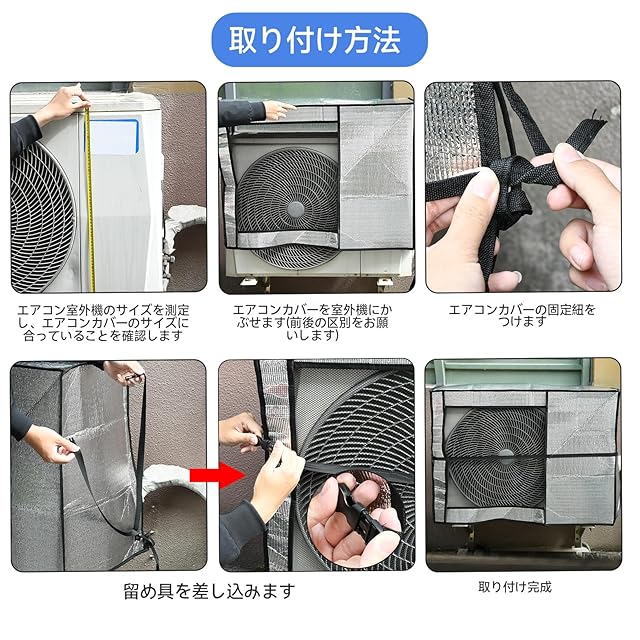 取り付け方法

エアコン室外機のサイズを測定し、エアコンカバーのサイズに合っていることを確認します

エアコンカバーを室外機にかぶせます(前後の区別をお願いします)

エアコンカバーの固定紐をつけます

留め具を差し込みます

取り付け完成