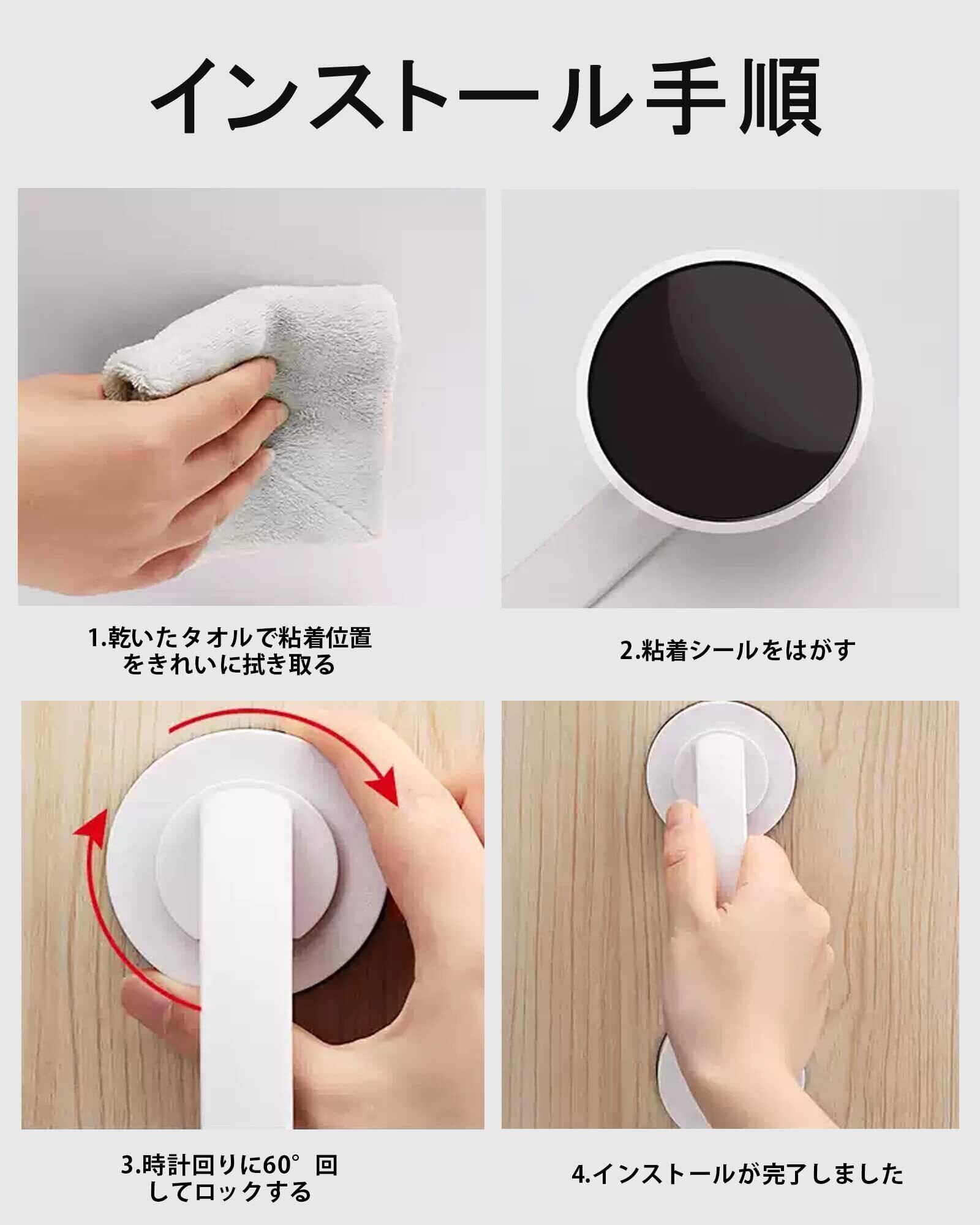 インストール手順

1.乾いたタオルで粘着位置をきれいに拭き取る

2.粘着シールをはがす

3.時計回りに60°回してロックする

4.インストールが完了しました