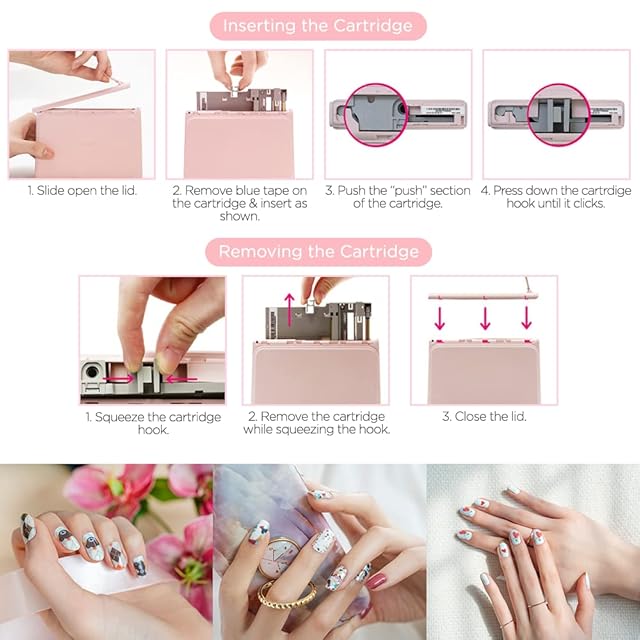 Inserting the Cartridge

1. Slide open the lid.

2. Remove blue tape on the cartridge & insert as shown.

3. Push the "push" section of the cartridge.

4. Press down the cartrdige hook until it clicks.

Removing the Cartridge

1. Squeeze the cartridge hook.

2. Remove the cartridge while squeezing the hook.

3. Close the lid.