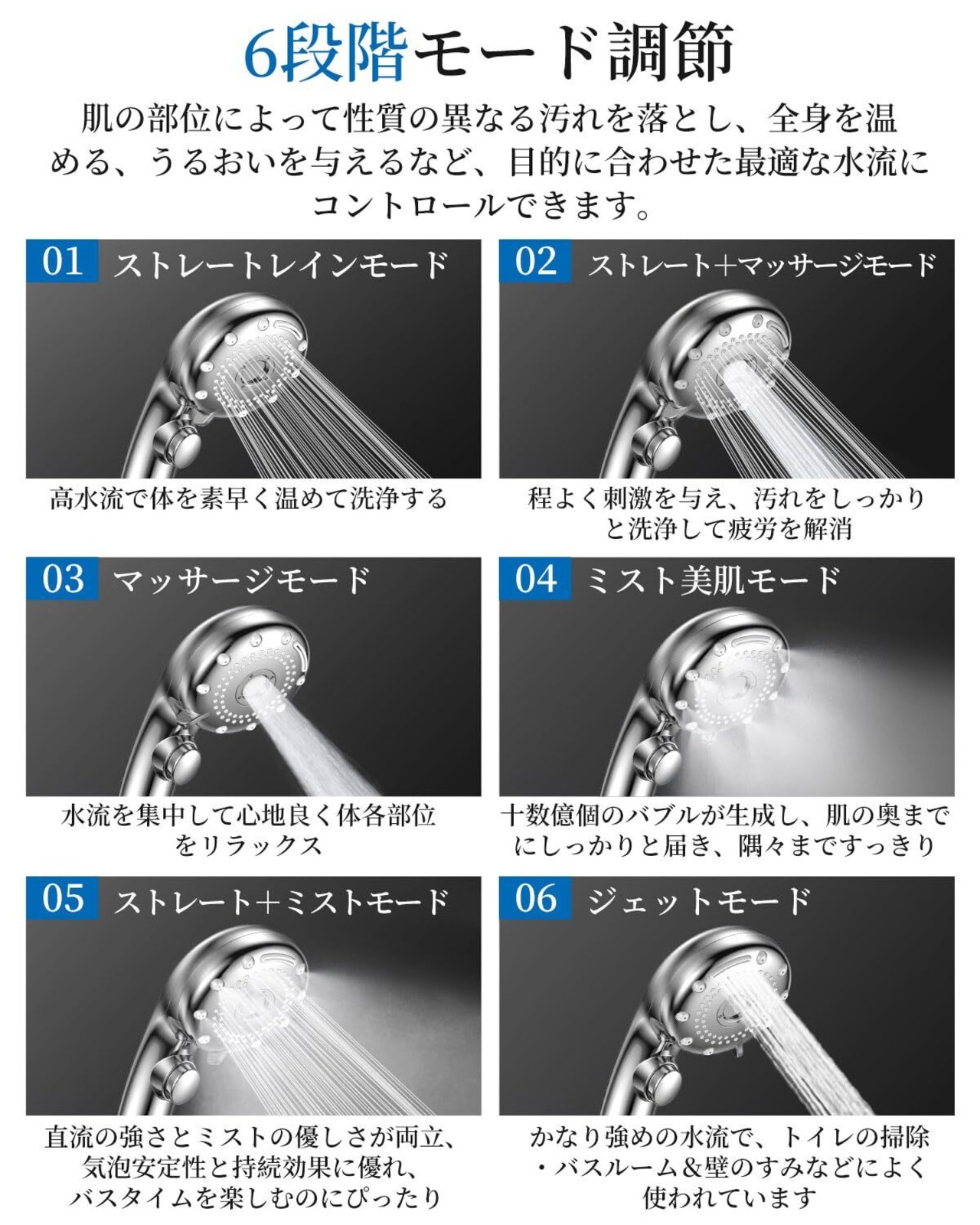 6段階モード調節

肌の部位によって性質の異なる汚れを落とし、全身を温める、うるおいを与えるなど、目的に合わせた最適な水流にコントロールできます。

01 ストレートレインモード

高水流で体を素早く温めて洗浄する

02 ストレート+マッサージモード

程よく刺激を与え、汚れをしっかりと洗浄して疲労を解消

03 マッサージモード

水流を集中して心地良く体各部位をリラックス

04 ミスト美肌モード

十数億個のバブルが生成し、肌の奥までにしっかりと届き、隅々まですっきり

05 ストレート+ミストモード

直流の強さとミストの優しさが両立、気泡安定性と持続効果に優れ、バスタイムを楽しむのにぴったり

06 ジェットモード

かなり強めの水流で、トイレの掃除・バスルーム&壁のすみなどによく使われています