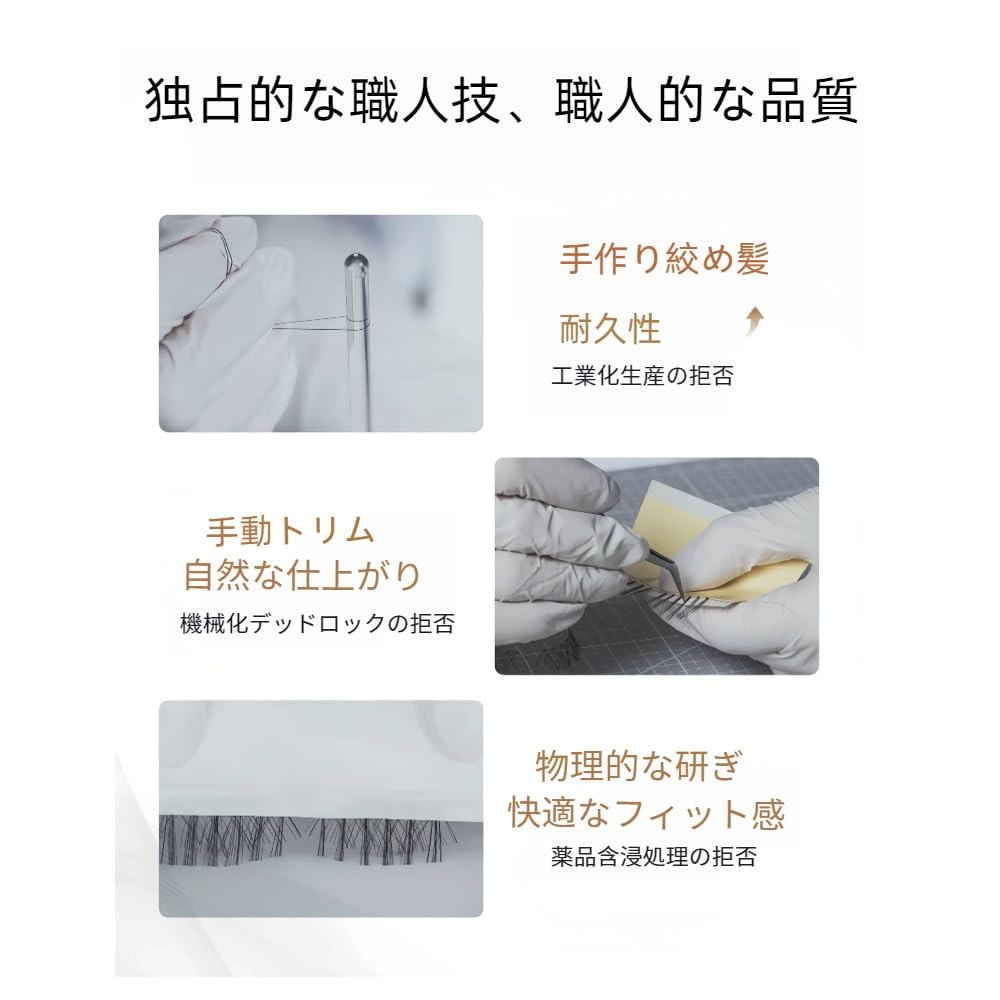 独占的な職人技、職人的な品質

手作り絞め髪

耐久性

工業化生産の拒否

手動トリム

自然な仕上がり

機械化デッドロックの拒否

物理的な研ぎ

快適なフィット感

薬品含浸処理の拒否