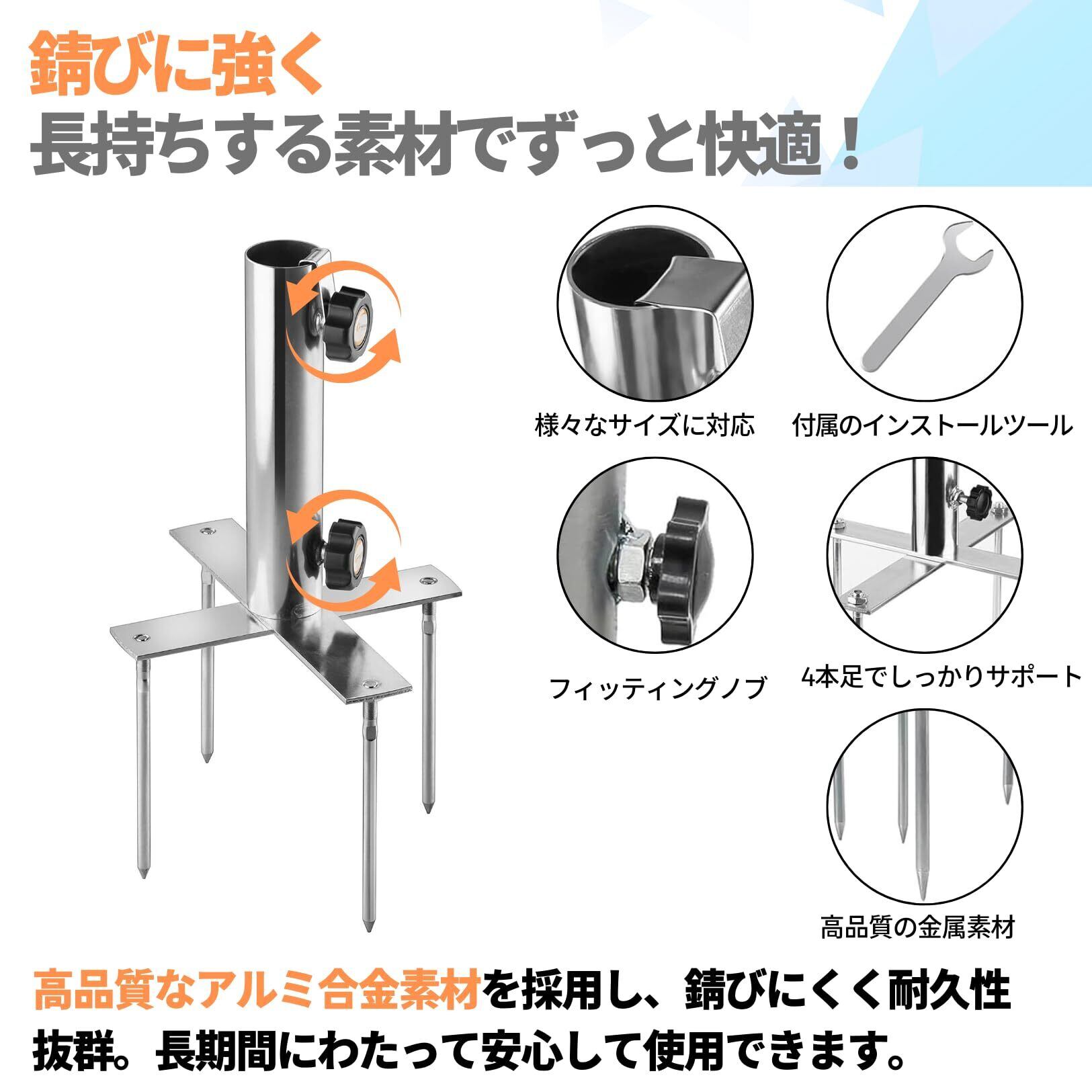 錆びに強く
長持ちする素材でずっと快適！

様々なサイズに対応

付属のインストールツール

フィッティングノブ

4本足でしっかりサポート

高品質の金属素材

高品質なアルミ合金素材を採用し、錆びにくく耐久性抜群。長期間にわたって安心して使用できます。