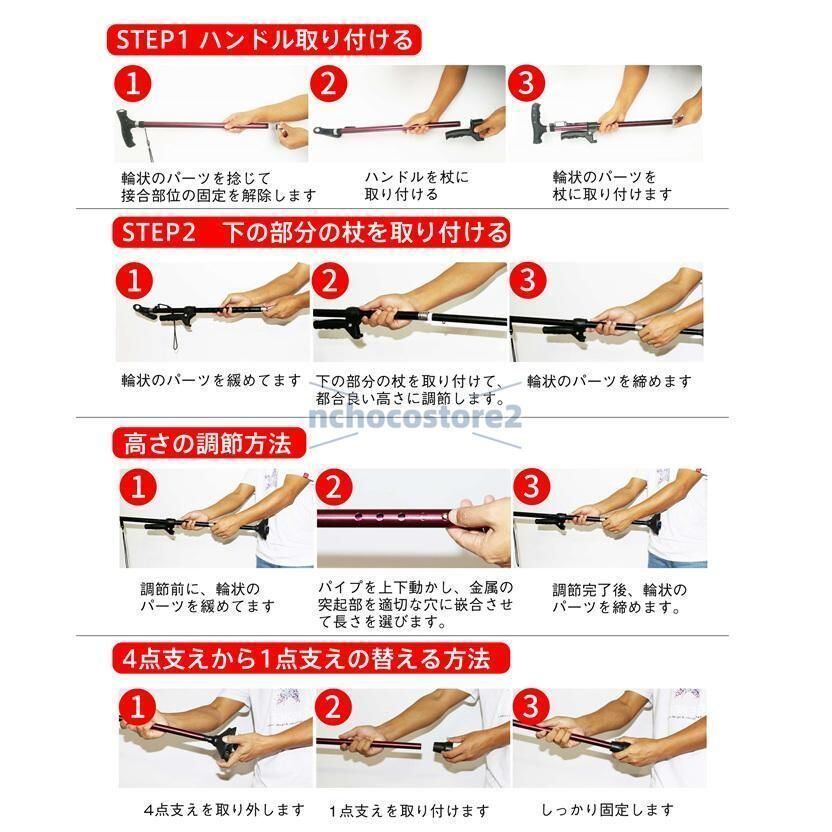 STEP1 ハンドル取り付ける

1
輪状のパーツを捻じて接合部位の固定を解除します

2
ハンドルを杖に取り付ける

3
輪状のパーツを杖に取り付けます

STEP2 下の部分の杖を取り付ける

1
輪状のパーツを緩めてます

2
下の部分の杖を取り付けて、都合良い高さに調節します。

3
輪状のパーツを締めます

nchocostore2

高さの調節方法

1
調節前に、輪状のパーツを緩めてます

2
パイプを上下動かし、金属の突起部を適切な穴に嵌合させて長さを選びます。

3
調節完了後、輪状のパーツを締めます。

4点支えから1点支えの替える方法

1
4点支えを取り外します

2
1点支えを取り付けます

3
しっかり固定します