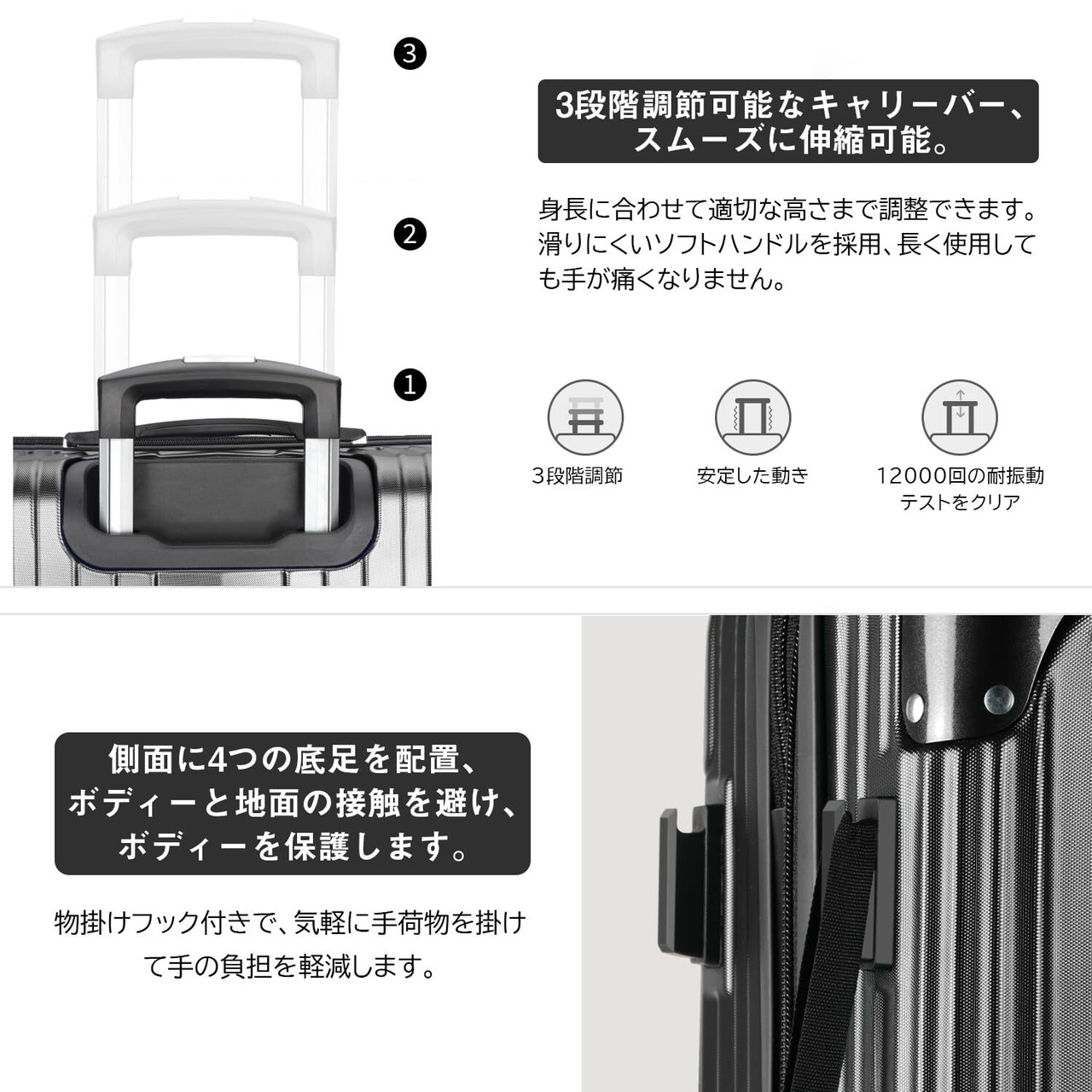 ❸

❷

❶

3段階調節可能なキャリーバー、スムーズに伸縮可能。

身長に合わせて適切な高さまで調整できます。滑りにくいソフトハンドルを採用、長く使用しても手が痛くなりません。

3段階調節

安定した動き

12000回の耐振動テストをクリア

側面に4つの底足を配置、ボディーと地面の接触を避け、ボディーを保護します。

物掛けフック付きで、気軽に手荷物を掛けて手の負担を軽減します。