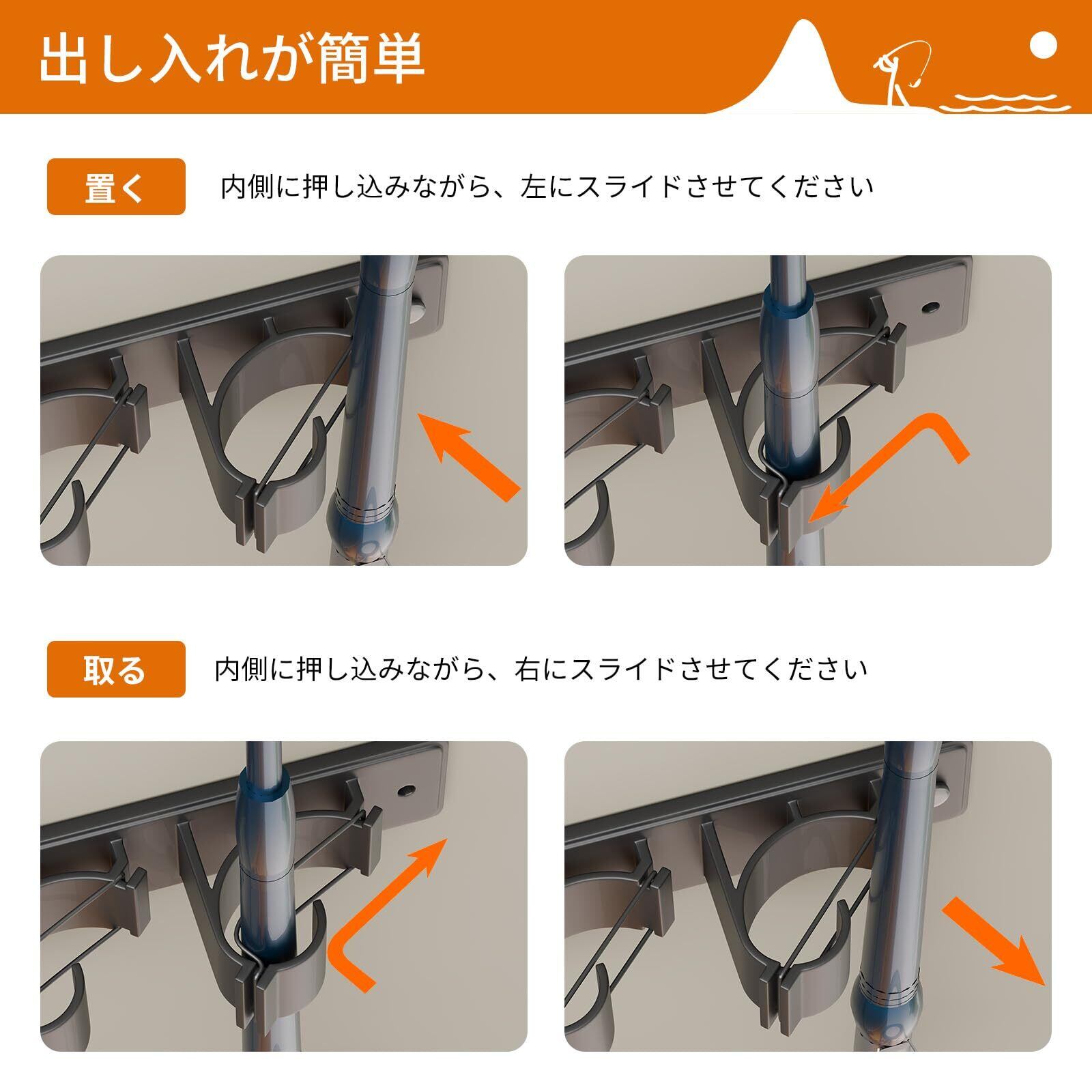 出し入れが簡単

置く

内側に押し込みながら、左にスライドさせてください

取る

内側に押し込みながら、右にスライドさせてください