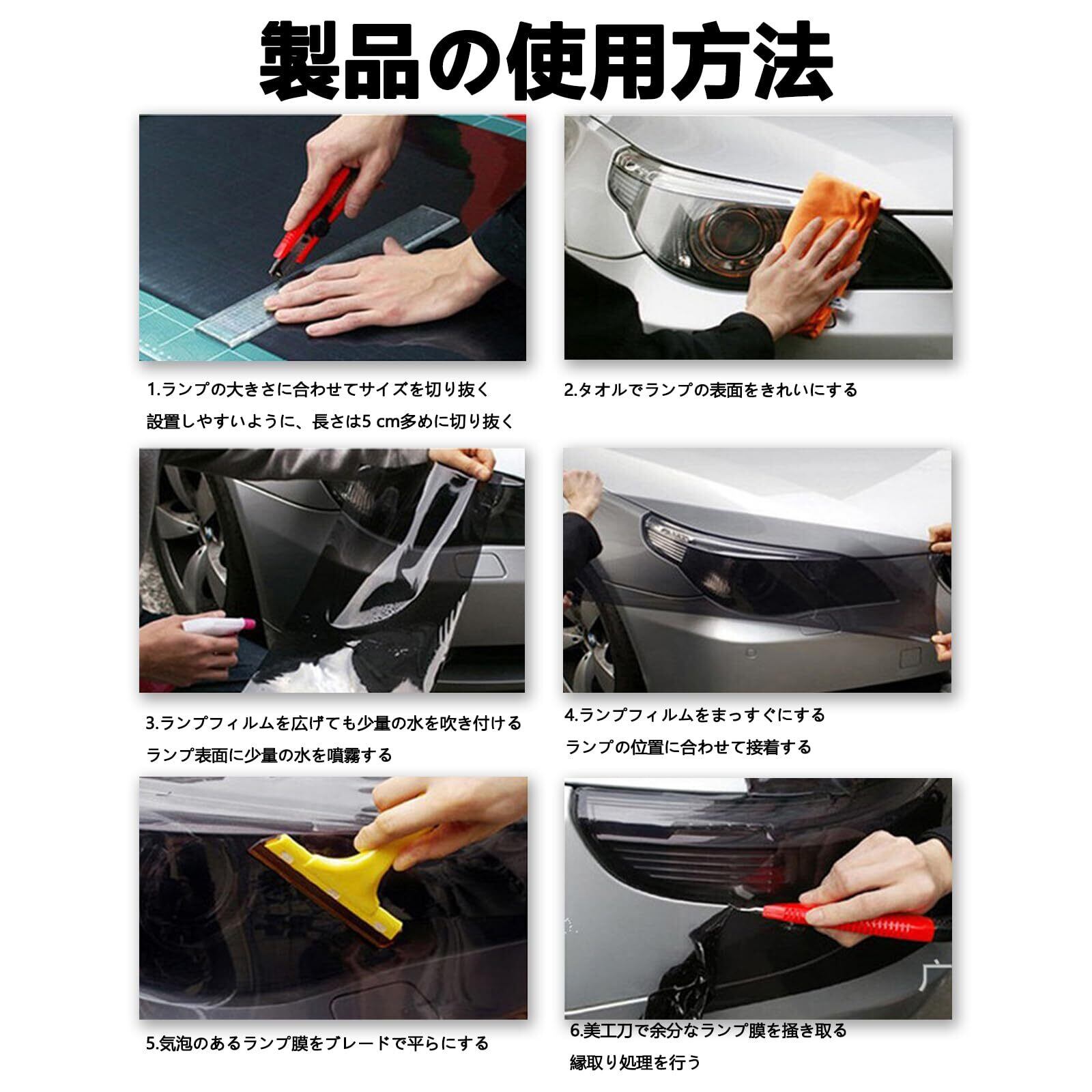 製品の使用方法

1.ランプの大きさに合わせてサイズを切り抜く
設置しやすいように、長さは5 cm多めに切り抜く

2.タオルでランプの表面をきれいにする

3.ランプフィルムを広げても少量の水を吹き付ける
ランプ表面に少量の水を噴霧する

4.ランプフィルムをまっすぐにする
ランプの位置に合わせて接着する

5.気泡のあるランプ膜をブレードで平らにする

6.美工刀で余分なランプ膜を掻き取る
縁取り処理を行う