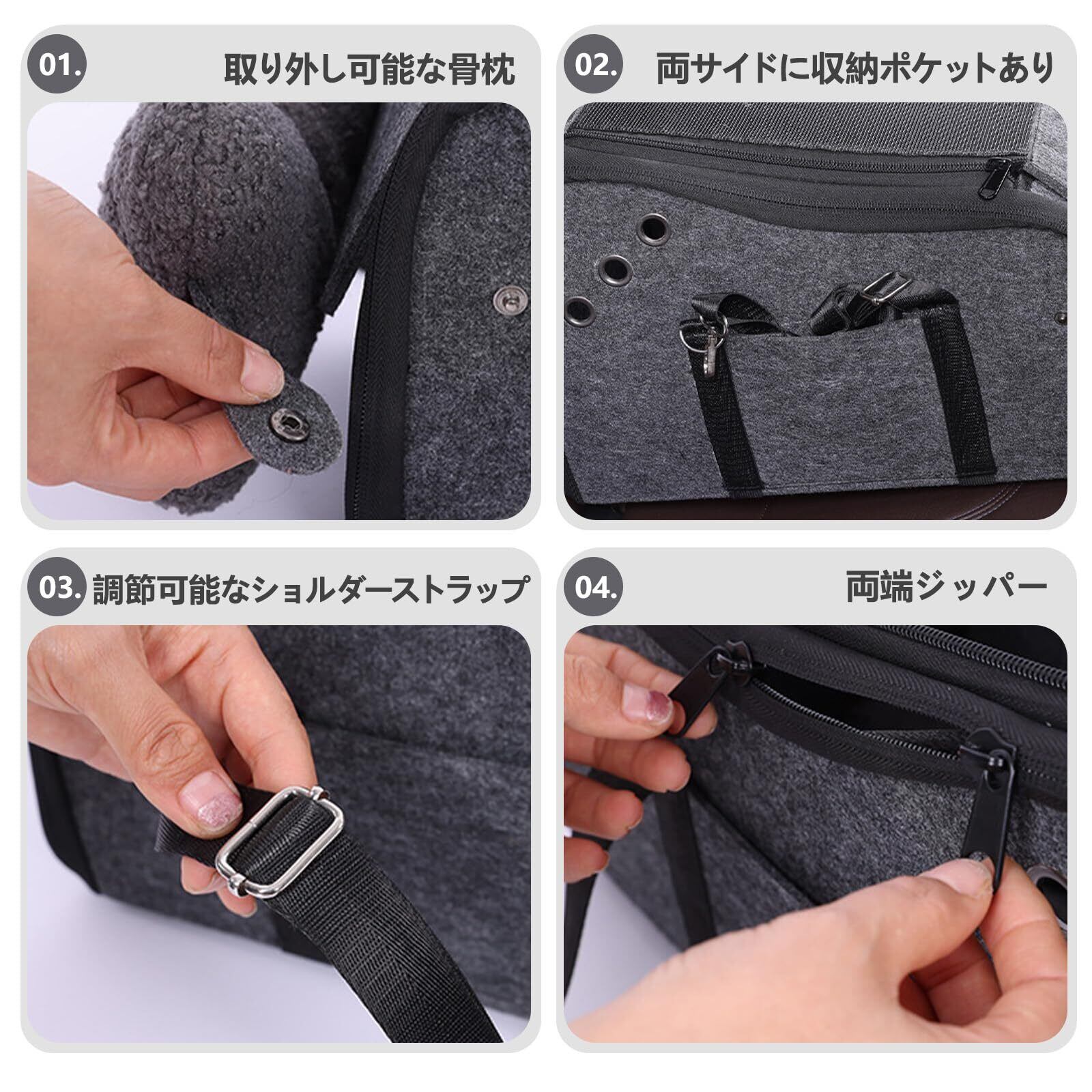 01. 取り外し可能な骨枕

02. 両サイドに収納ポケットあり

03. 調節可能なショルダーストラップ

04. 両端ジッパー