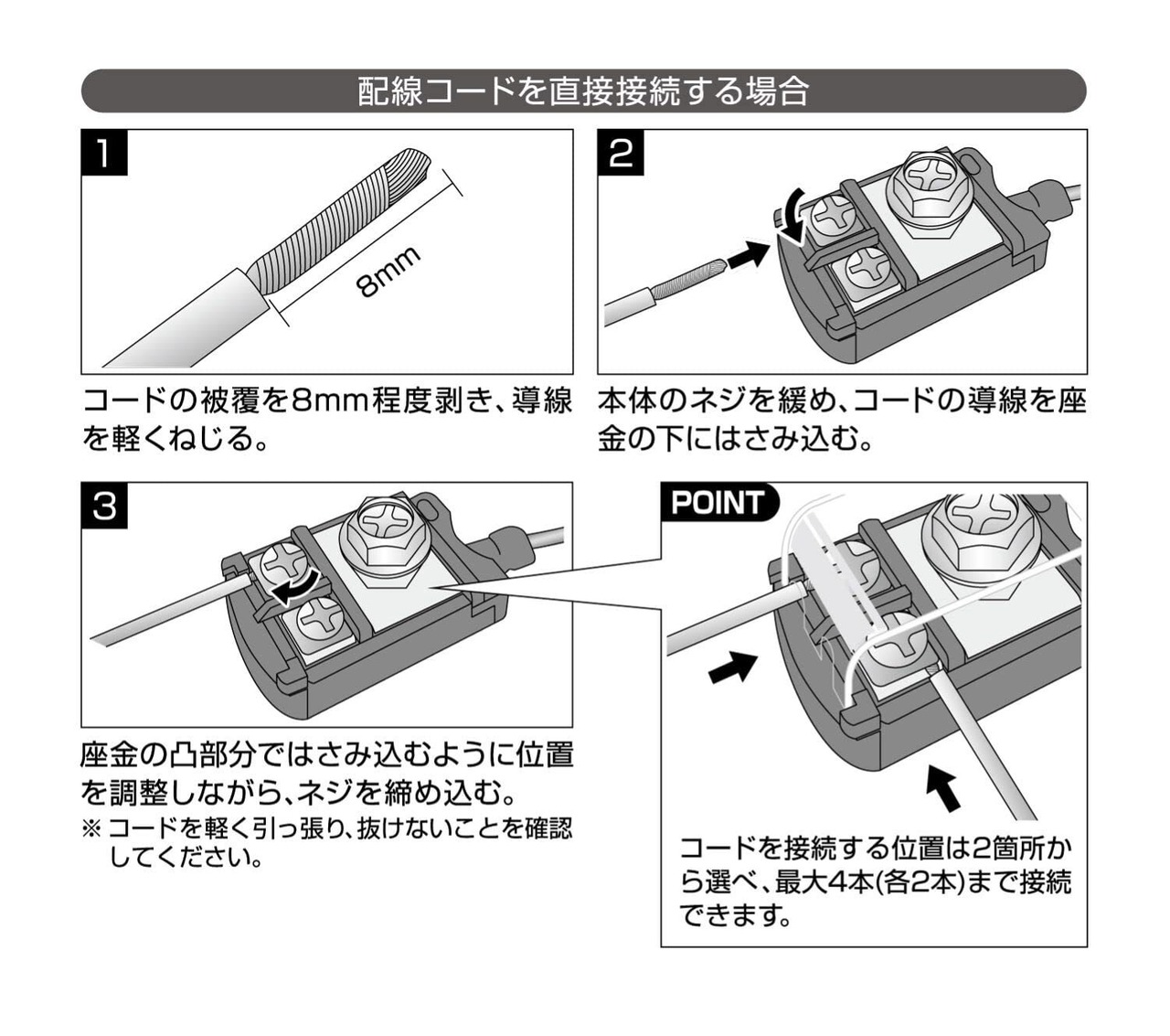 配線コードを直接接続する場合

1

8mm

コードの被覆を8mm程度剥き、導線を軽くねじる。

2

本体のネジを緩め、コードの導線を座金の下にはさみ込む。

3

座金の凸部分ではさみ込むように位置を調整しながら、ネジを締め込む。

※ コードを軽く引っ張り、抜けないことを確認してください。

POINT

コードを接続する位置は2箇所から選べ、最大4本(各2本)まで接続できます。