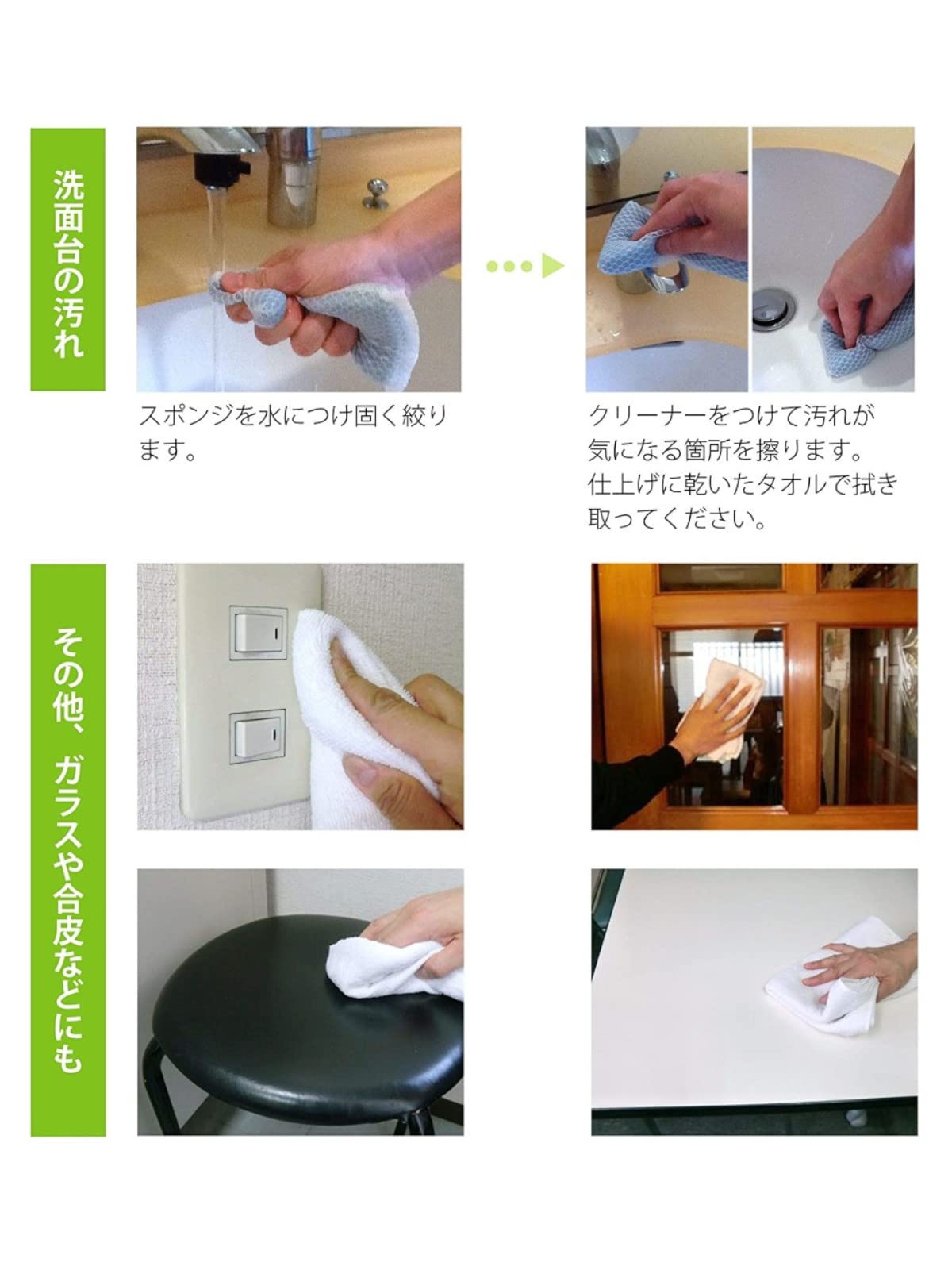 洗面台の汚れ

スポンジを水につけ固く絞ります。

クリーナーをつけて汚れが気になる箇所を擦ります。仕上げに乾いたタオルで拭き取ってください。

その他、ガラスや合皮などにも