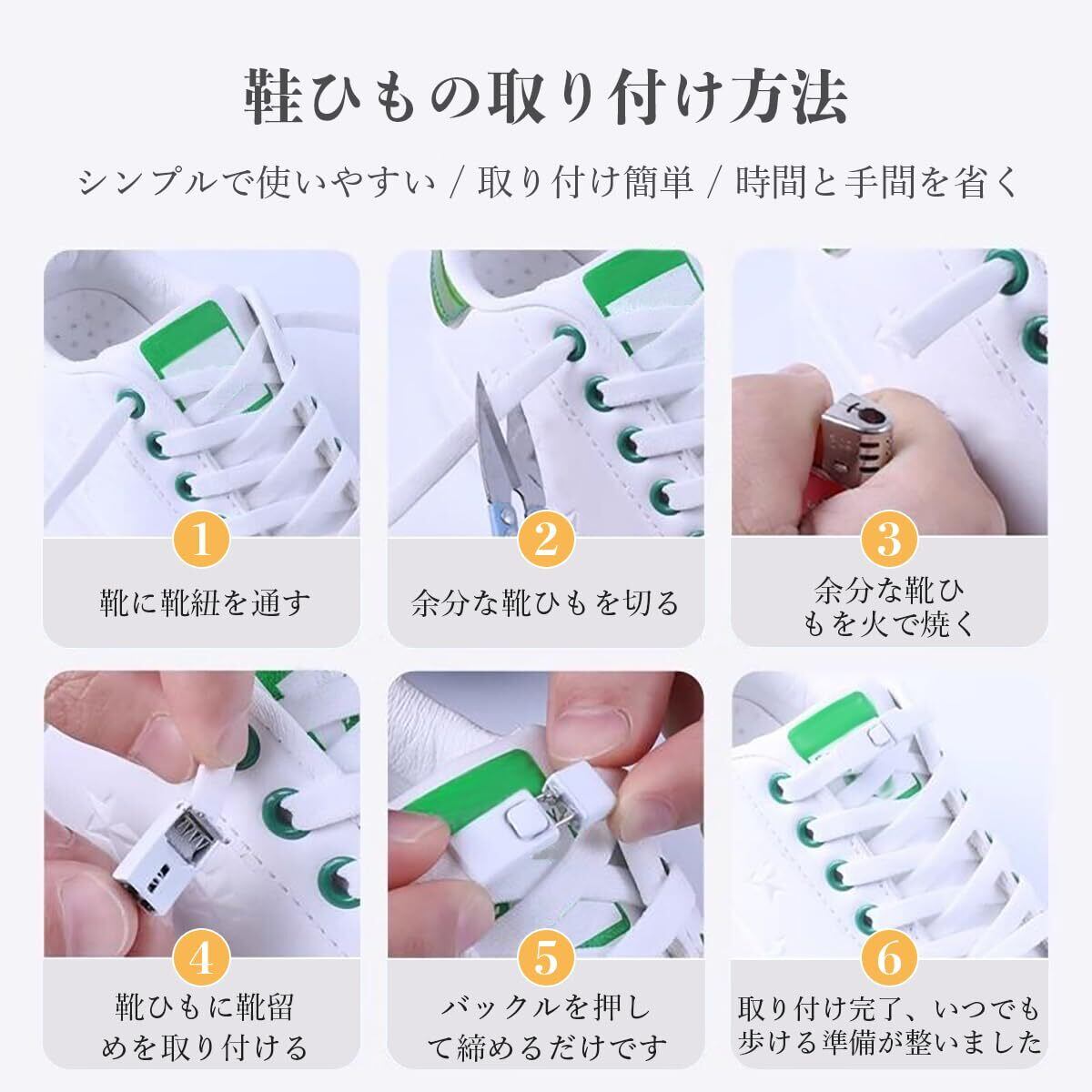 鞋ひもの取り付け方法

シンプルで使いやすい / 取り付け簡単 / 時間と手間を省く

1
靴に靴紐を通す

2
余分な靴ひもを切る

3
余分な靴ひもを火で焼く

4
靴ひもに靴留めを取り付ける

5
バックルを押して締めるだけです

6
取り付け完了、いつでも歩ける準備が整いました