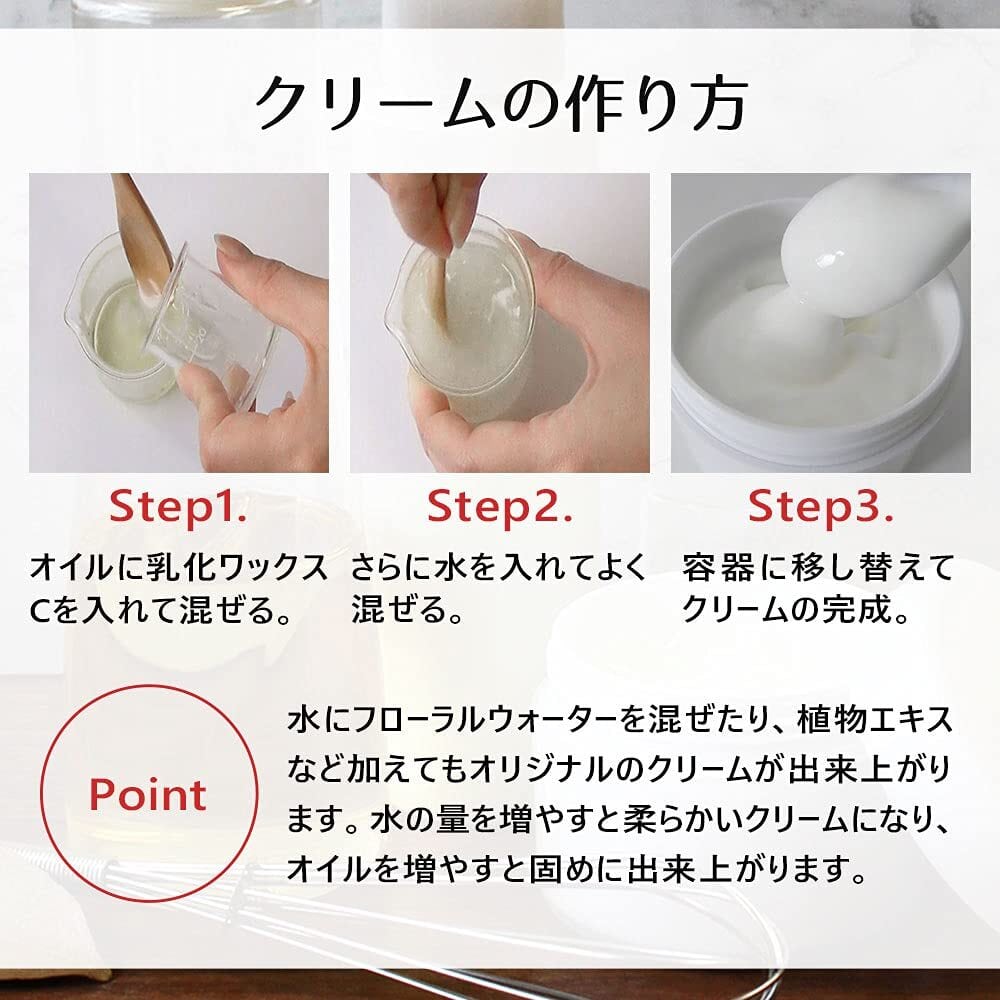 クリームの作り方

Step1.
オイルに乳化ワックスCを入れて混ぜる。

Step2.
さらに水を入れてよく混ぜる。

Step3.
容器に移し替えてクリームの完成。

Point

水にフローラルウォーターを混ぜたり、植物エキスなど加えてもオリジナルのクリームが出来上がります。水の量を増やすと柔らかいクリームになり、オイルを増やすと固めに出来上がります。