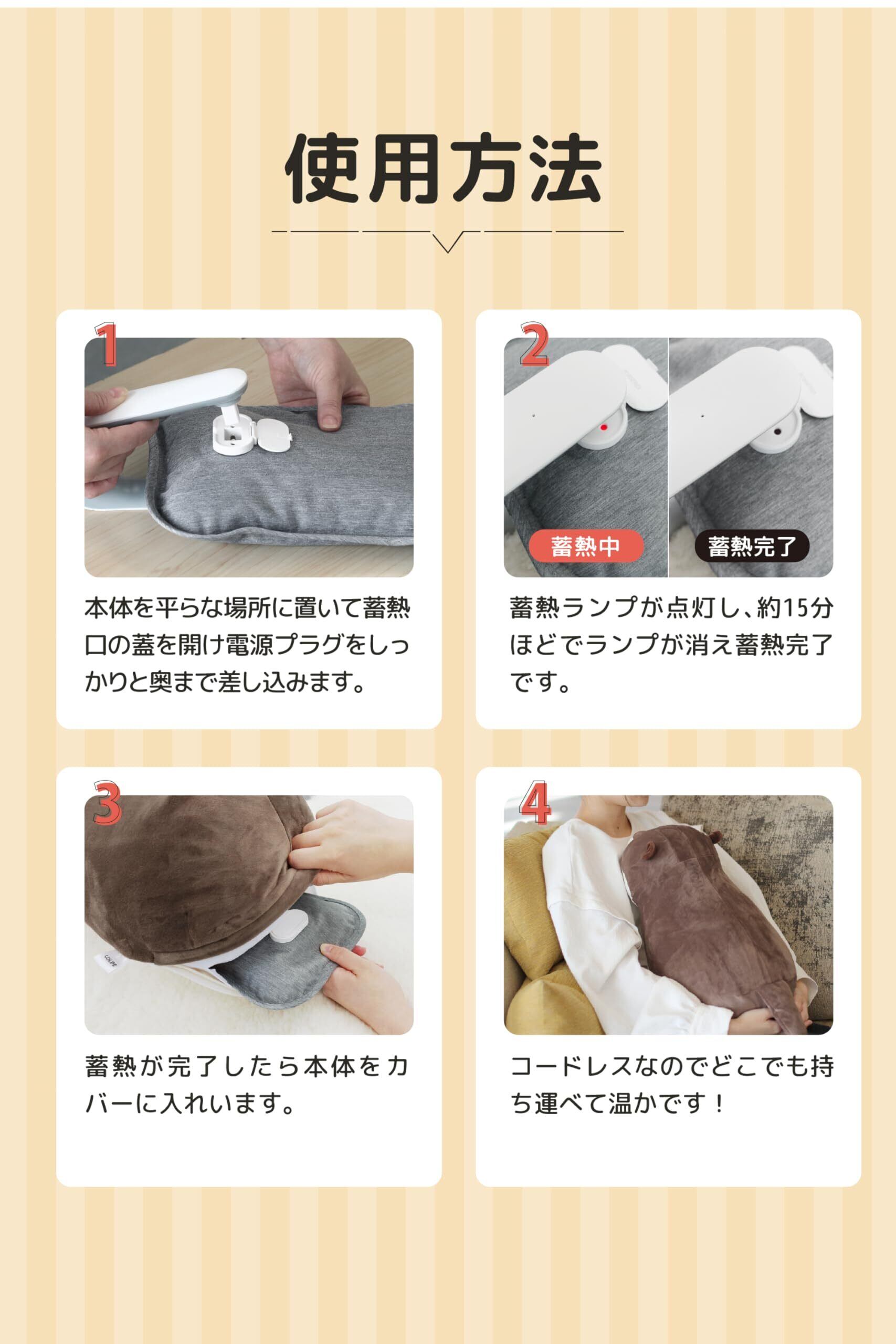 使用方法

1

本体を平らな場所に置いて蓄熱口の蓋を開け電源プラグをしっかりと奥まで差し込みます。

2

蓄熱中

蓄熱完了

蓄熱ランプが点灯し、約15分ほどでランプが消え蓄熱完了です。

3

蓄熱が完了したら本体をカバーに入れいます。

4

コードレスなのでどこでも持ち運べて温かです！