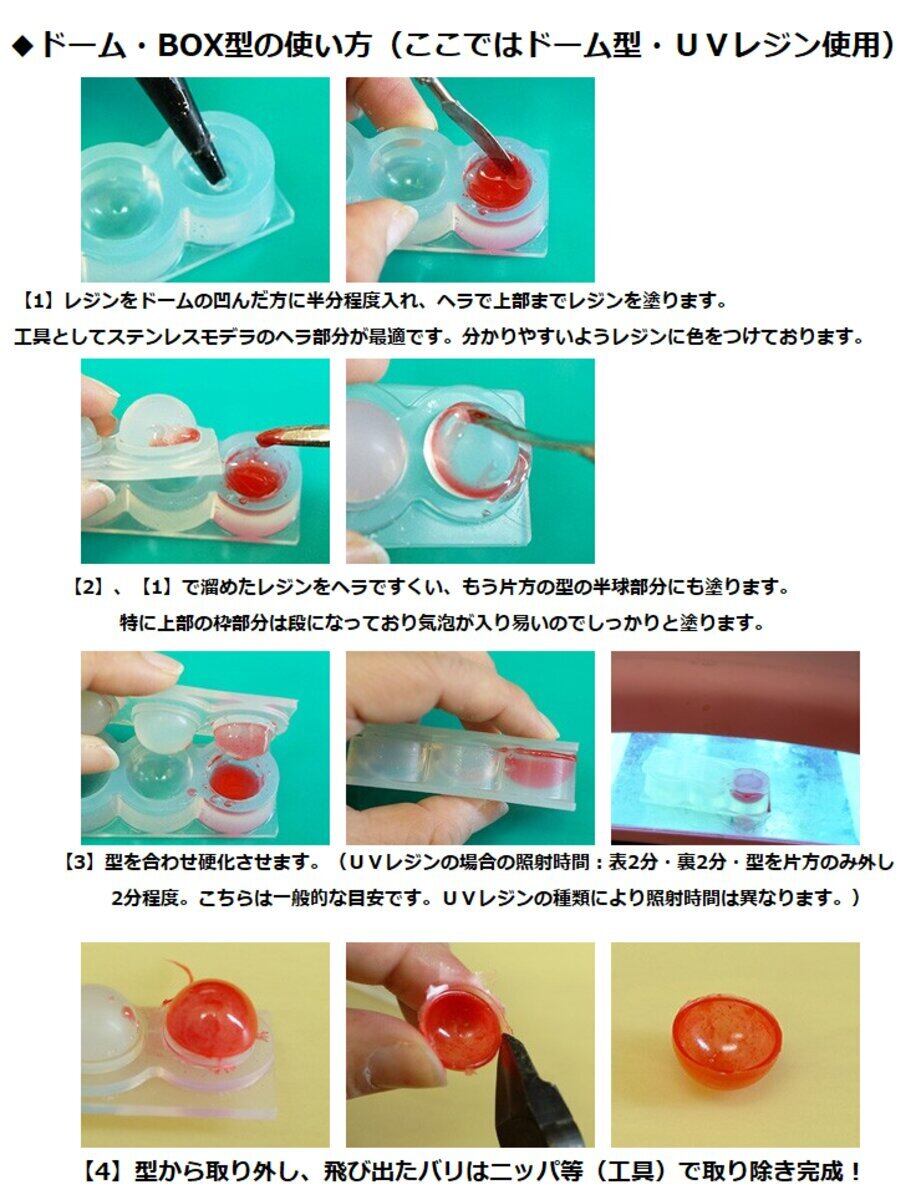 ◆ドーム・BOX型の使い方（ここではドーム型・ＵＶレジン使用）

【1】レジンをドームの凹んだ方に半分程度入れ、ヘラで上部までレジンを塗ります。
工具としてステンレスモデラのヘラ部分が最適です。分かりやすいようレジンに色をつけております。

【2】、【1】で溜めたレジンをヘラですくい、もう片方の型の半球部分にも塗ります。
特に上部の枠部分は段になっており気泡が入り易いのでしっかりと塗ります。

【3】型を合わせ硬化させます。（ＵＶレジンの場合の照射時間：表2分・裏2分・型を片方のみ外し2分程度。こちらは一般的な目安です。ＵＶレジンの種類により照射時間は異なります。）

【4】型から取り外し、飛び出たバリはニッパ等（工具）で取り除き完成！