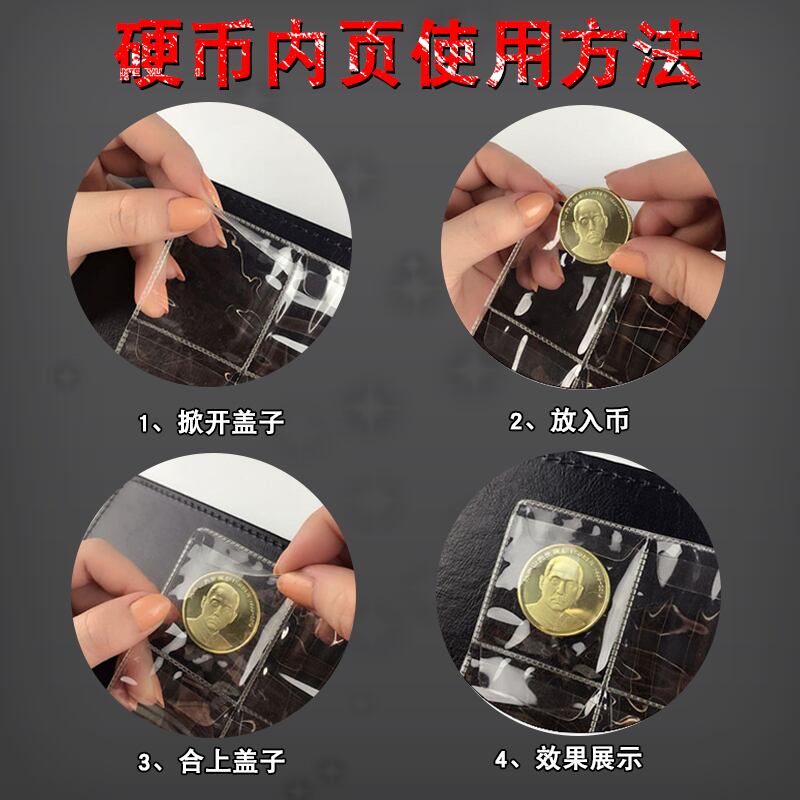 硬币内页使用方法

1、掀开盖子

2、放入币

3、合上盖子

4、效果展示