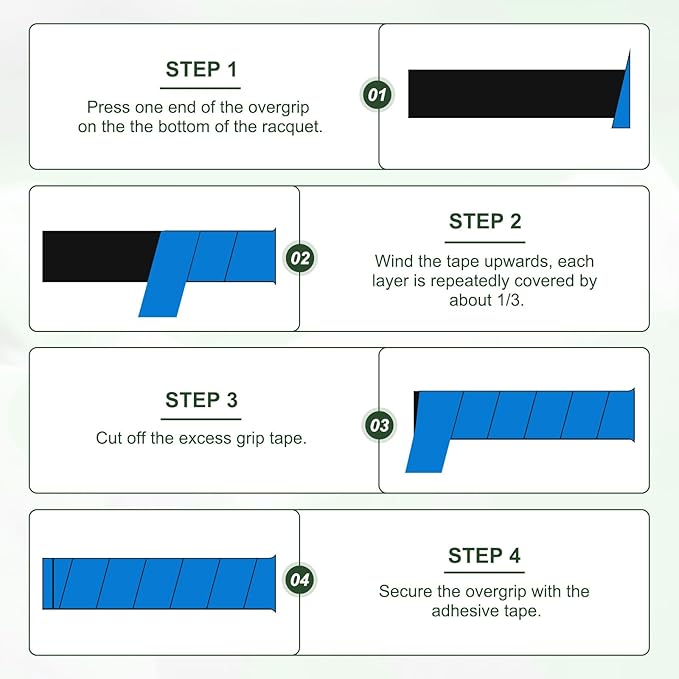 STEP 1

Press one end of the overgrip on the the bottom of the racquet.

01

02

STEP 2

Wind the tape upwards, each layer is repeatedly covered by about 1/3.

STEP 3

Cut off the excess grip tape.

03

04

STEP 4

Secure the overgrip with the adhesive tape.